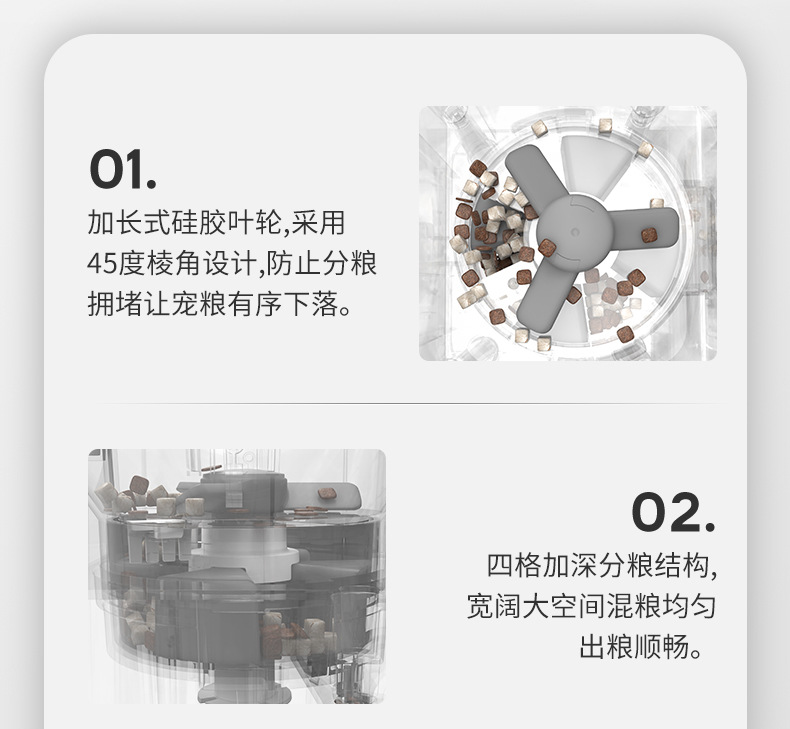 01.

加长式硅胶叶轮,采用45度棱角设计,防止分粮拥堵让宠粮有序下落。

02.

四格加深分粮结构,宽阔大空间混粮均匀出粮顺畅。