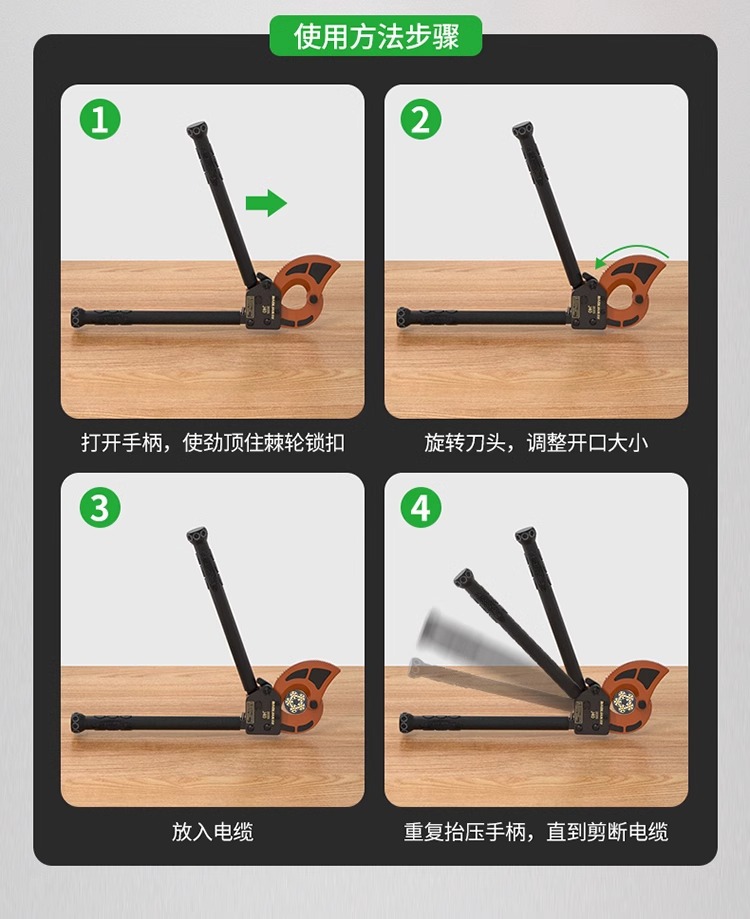 使用方法步骤

1

打开手柄，使劲顶住棘轮锁扣

2

旋转刀头，调整开口大小

3

放入电缆

4

重复抬压手柄，直到剪断电缆