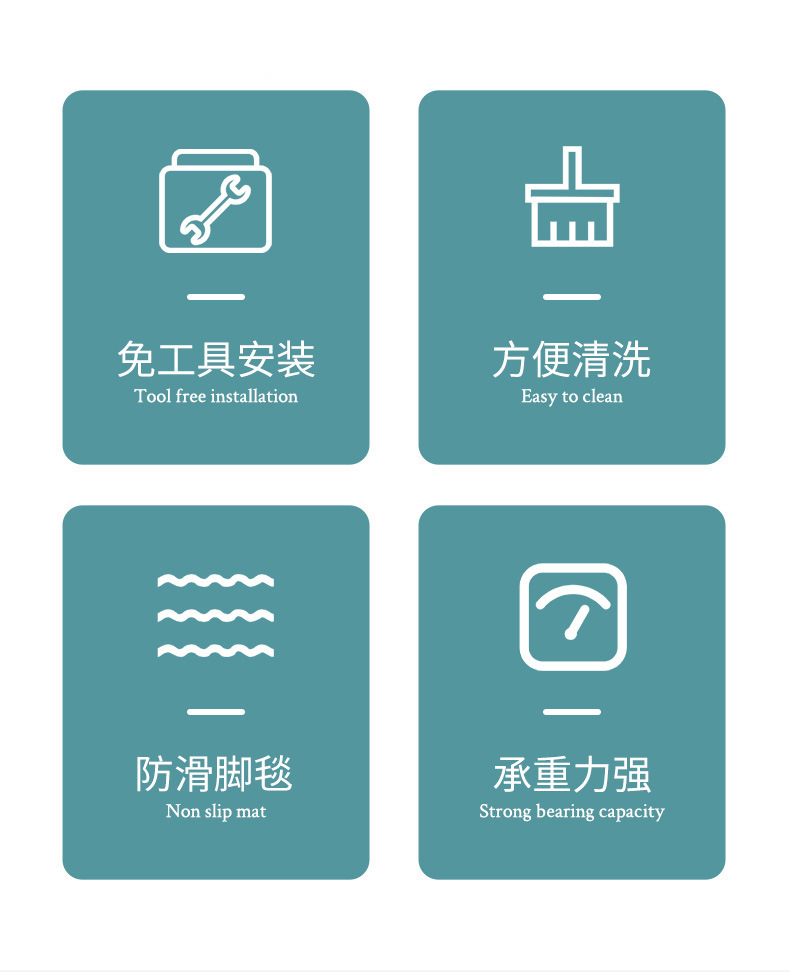 免工具安装
Tool free installation

方便清洗
Easy to clean

防滑脚毯
Non slip mat

承重力强
Strong bearing capacity