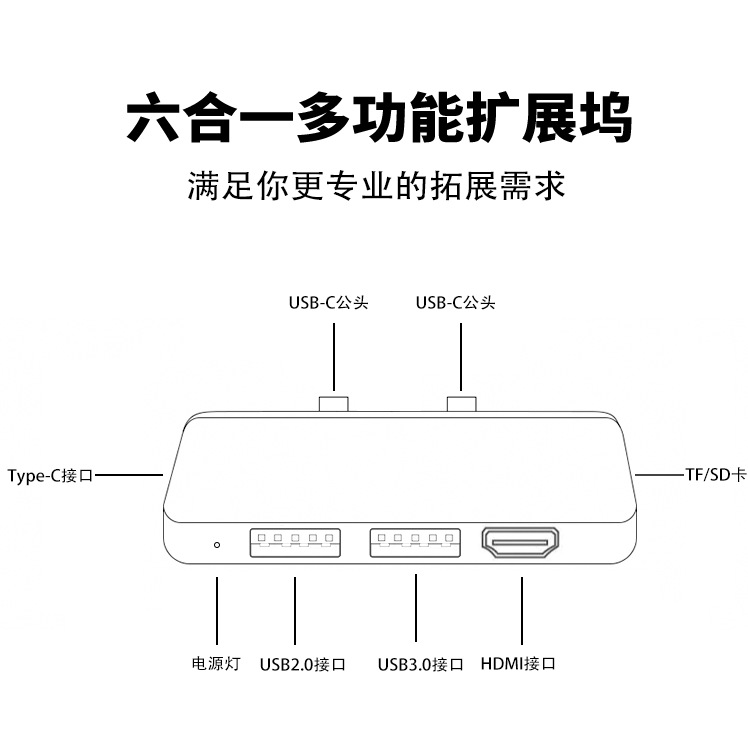 六合一多功能扩展坞

满足你更专业的拓展需求

USB-C公头

USB-C公头

Type-C接口

TF/SD卡

电源灯

USB2.0接口

USB3.0接口

HDMI接口