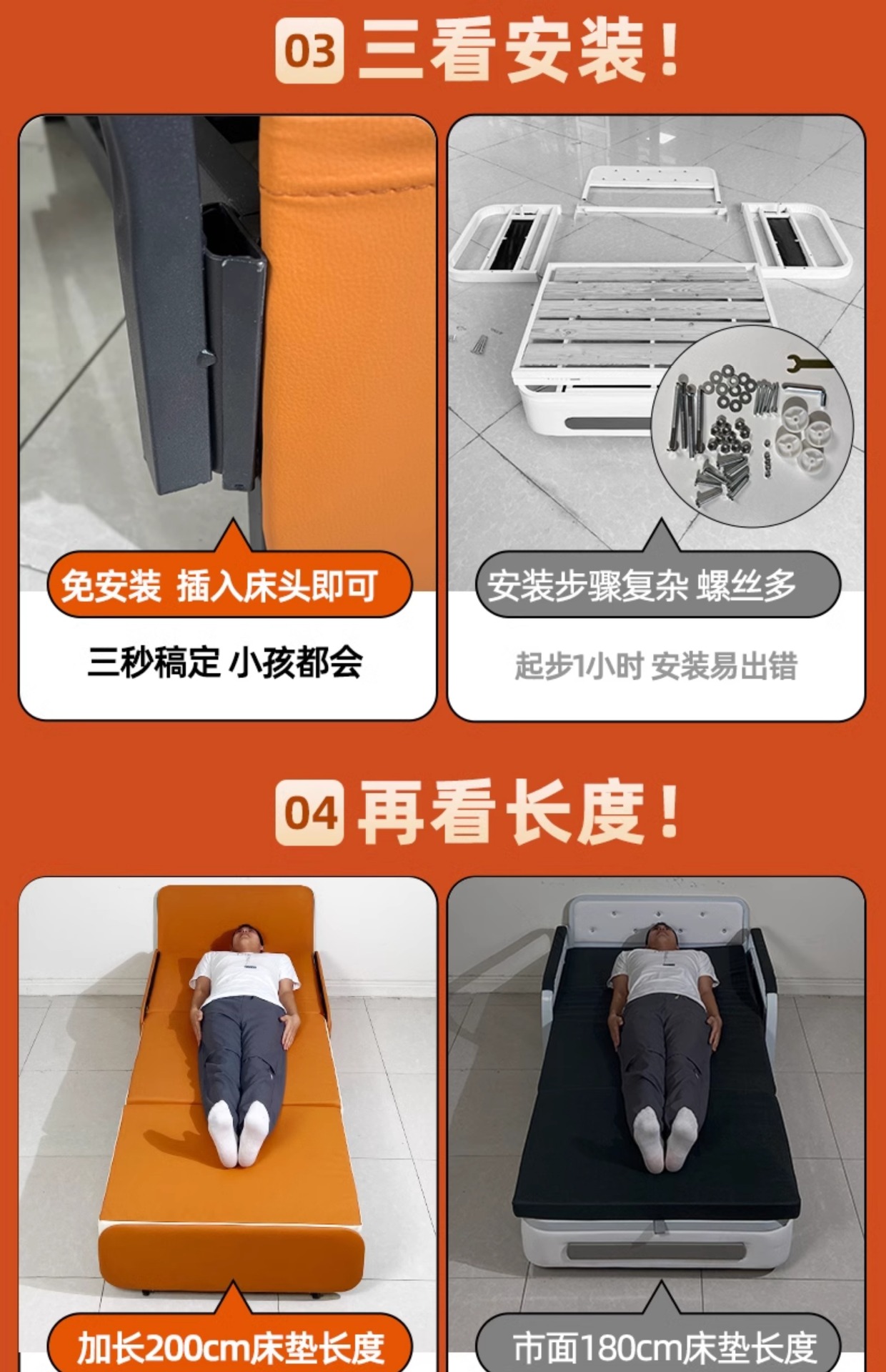 03 三看安装！

免安装 插入床头即可

三秒稿定 小孩都会

安装步骤复杂 螺丝多

起步1小时 安装易出错

04 再看长度！

加长200cm床垫长度

市面180cm床垫长度