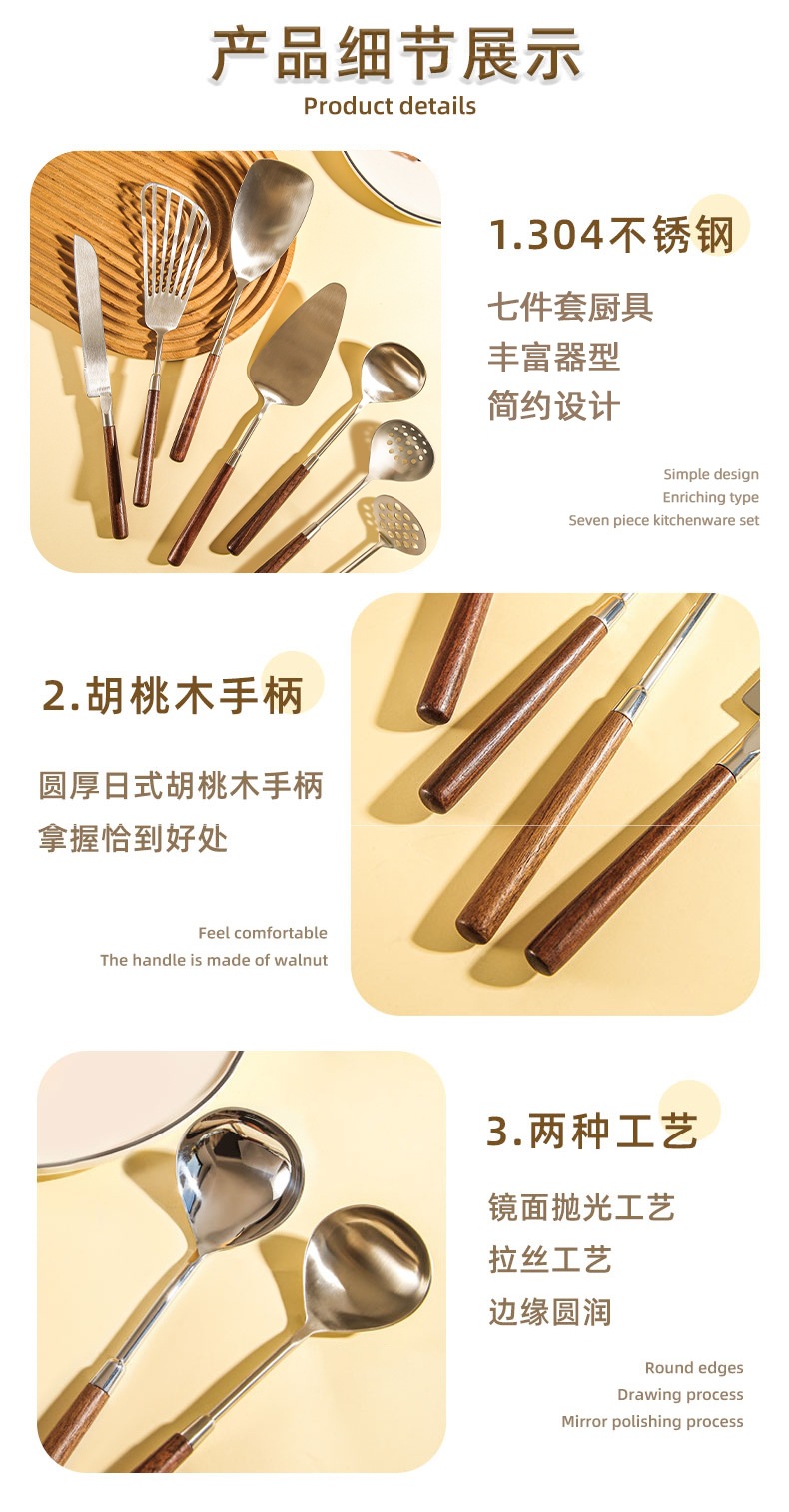 产品细节展示
Product details

1.304不锈钢

七件套厨具
丰富器型
简约设计

Simple design
Enriching type
Seven piece kitchenware set

2.胡桃木手柄

圆厚日式胡桃木手柄
拿握恰到好处

Feel comfortable
The handle is made of walnut

3.两种工艺

镜面抛光工艺
拉丝工艺
边缘圆润

Round edges
Drawing process
Mirror polishing process