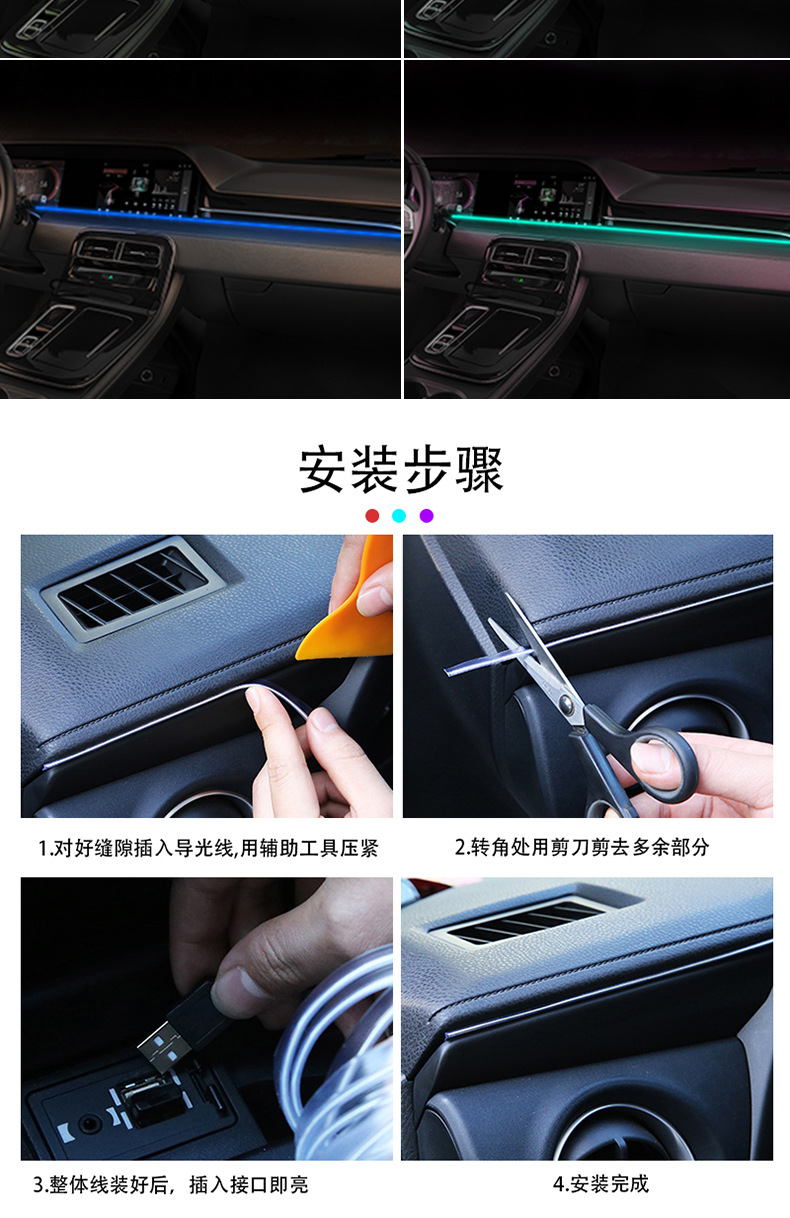 安装步骤

1.对好缝隙插入导光线,用辅助工具压紧

2.转角处用剪刀剪去多余部分

3.整体线装好后，插入接口即亮

4.安装完成