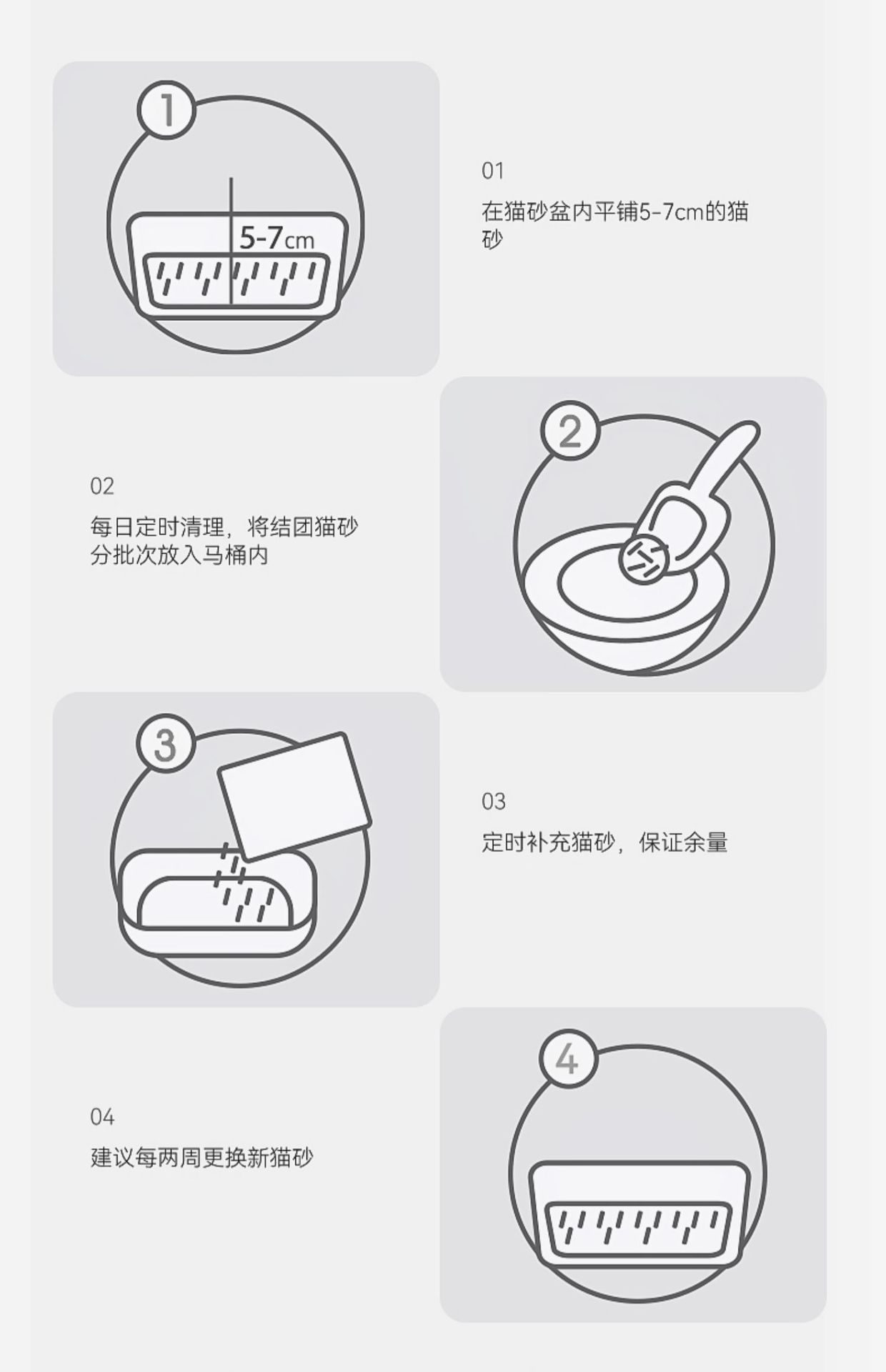 1

5-7cm

01

在猫砂盆内平铺5-7cm的猫砂

2

02

每日定时清理，将结团猫砂分批次放入马桶内

3

03

定时补充猫砂，保证余量

4

04

建议每两周更换新猫砂