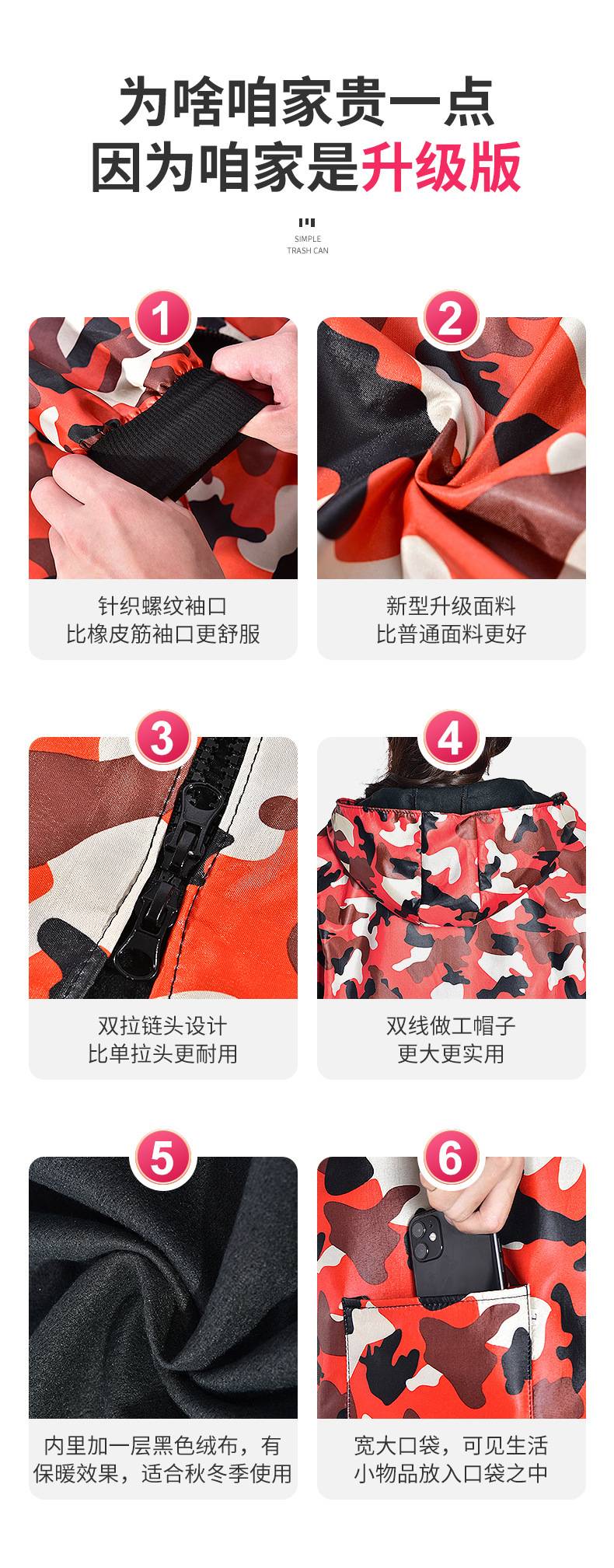 为啥咱家贵一点
因为咱家是升级版

SIMPLE
TRASH CAN

1

针织螺纹袖口
比橡皮筋袖口更舒服

2

新型升级面料
比普通面料更好

3

双拉链头设计
比单拉头更耐用

4

双线做工帽子
更大更实用

5

内里加一层黑色绒布，有保暖效果，适合秋冬季使用

6

宽大口袋，可见生活小物品放入口袋之中