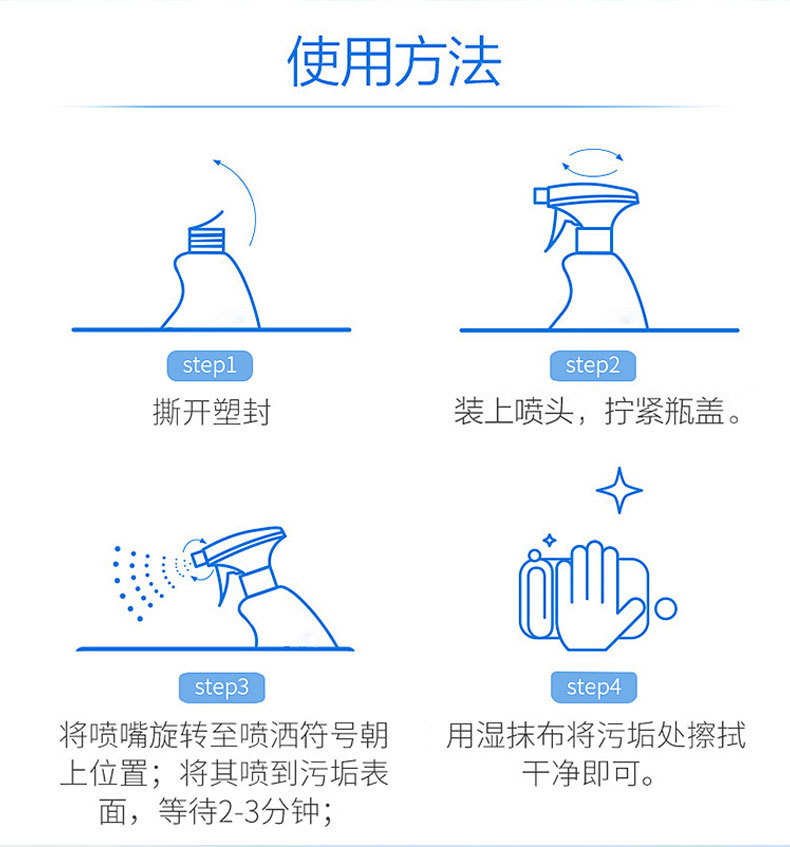 使用方法

step1
撕开塑封

step2
装上喷头，拧紧瓶盖。

step3
将喷嘴旋转至喷洒符号朝上位置；将其喷到污垢表面，等待2-3分钟；

step4
用湿抹布将污垢处擦拭干净即可。