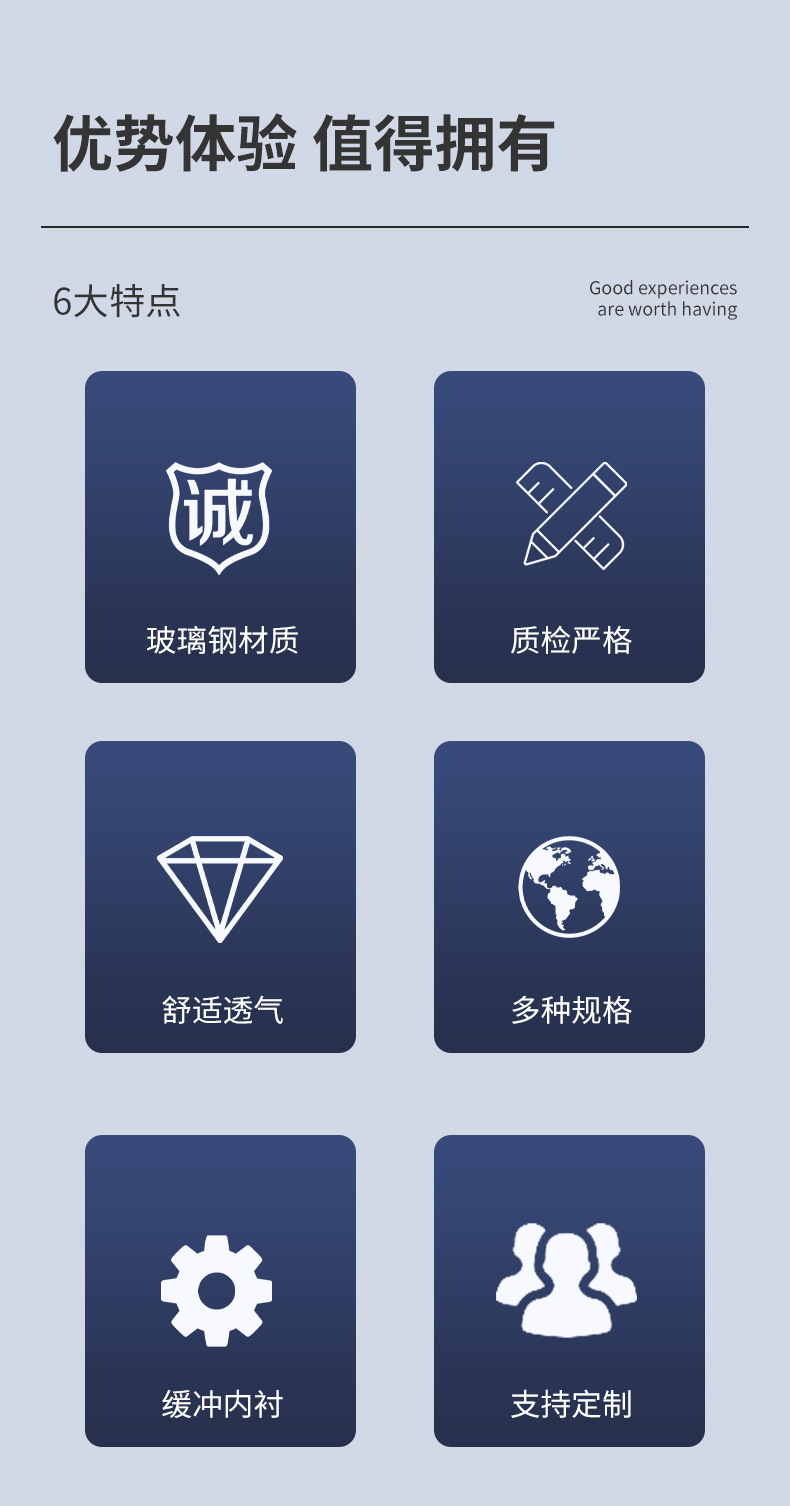 优势体验 值得拥有

6大特点

Good experiences
are worth having

诚

玻璃钢材质

质检严格

舒适透气

多种规格

缓冲内衬

支持定制