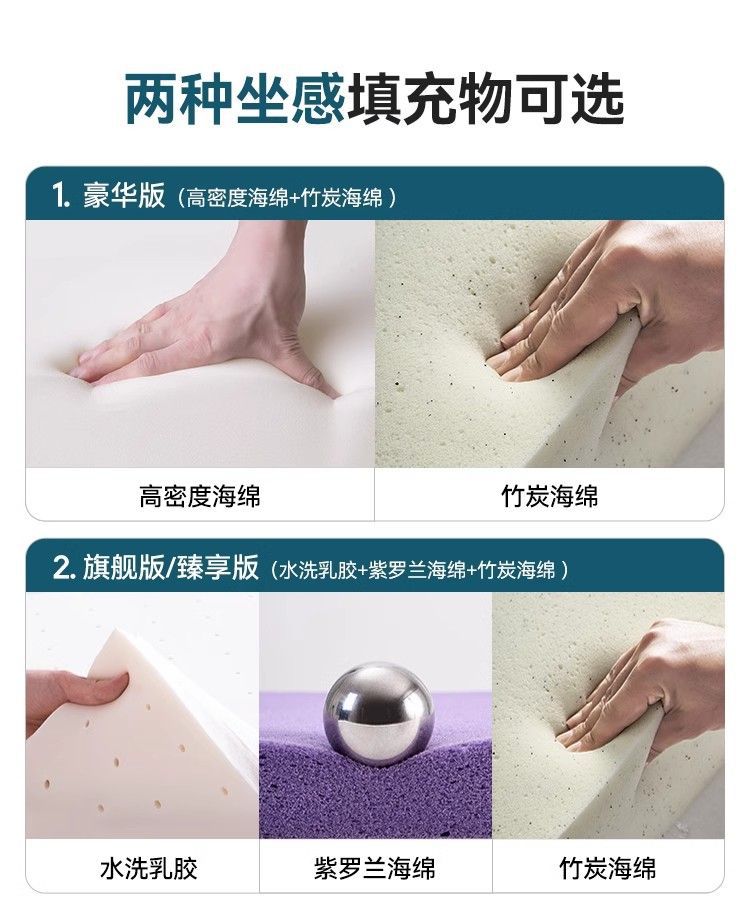 两种坐感填充物可选

1. 豪华版（高密度海绵+竹炭海绵）

高密度海绵

竹炭海绵

2. 旗舰版/臻享版（水洗乳胶+紫罗兰海绵+竹炭海绵）

水洗乳胶

紫罗兰海绵

竹炭海绵