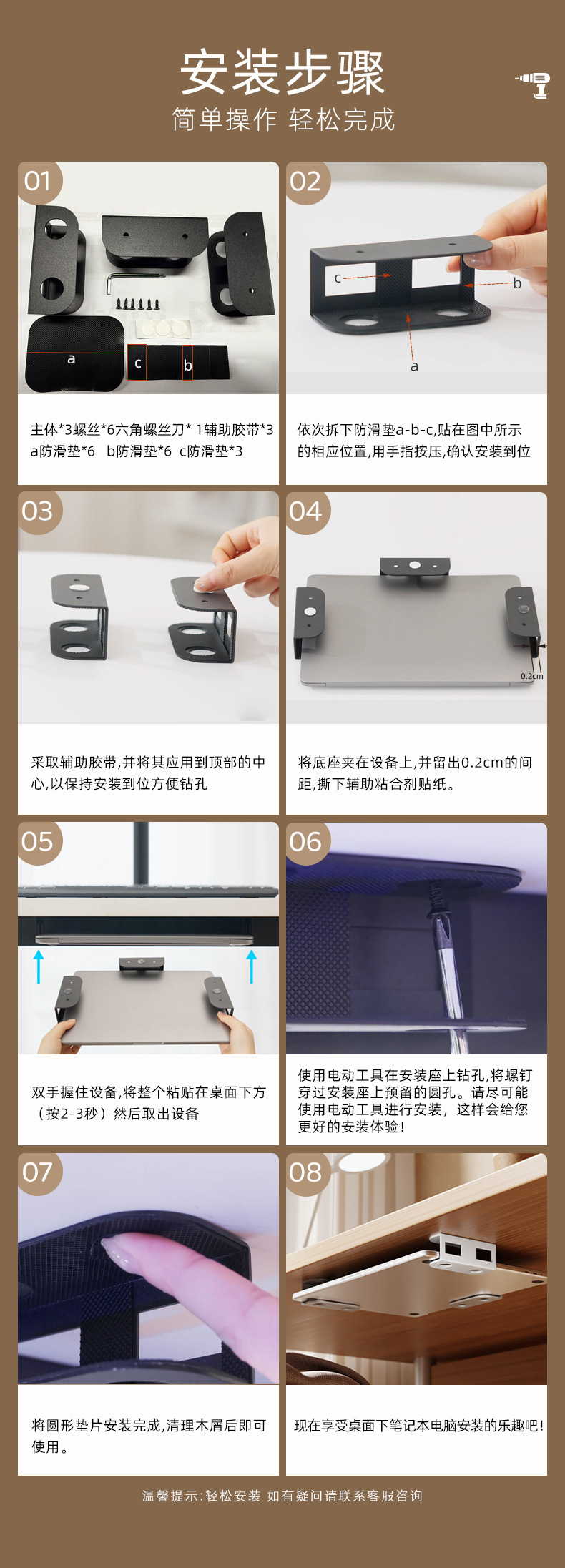 安装步骤
简单操作 轻松完成

01
a
c
b
主体*3螺丝*6六角螺丝刀* 1辅助胶带*3
a防滑垫*6　b防滑垫*6　c防滑垫*3

02
c
b
a
依次拆下防滑垫a-b-c,贴在图中所示的相应位置,用手指按压,确认安装到位

03
采取辅助胶带,并将其应用到顶部的中心,以保持安装到位方便钻孔

04
0.2cm
将底座夹在设备上,并留出0.2cm的间距,撕下辅助粘合剂贴纸。

05
双手握住设备,将整个粘贴在桌面下方（按2-3秒）然后取出设备

06
使用电动工具在安装座上钻孔,将螺钉穿过安装座上预留的圆孔。请尽可能使用电动工具进行安装，这样会给您更好的安装体验!

07
将圆形垫片安装完成,清理木屑后即可使用。

08
现在享受桌面下笔记本电脑安装的乐趣吧!

温馨提示:轻松安装 如有疑问请联系客服咨询