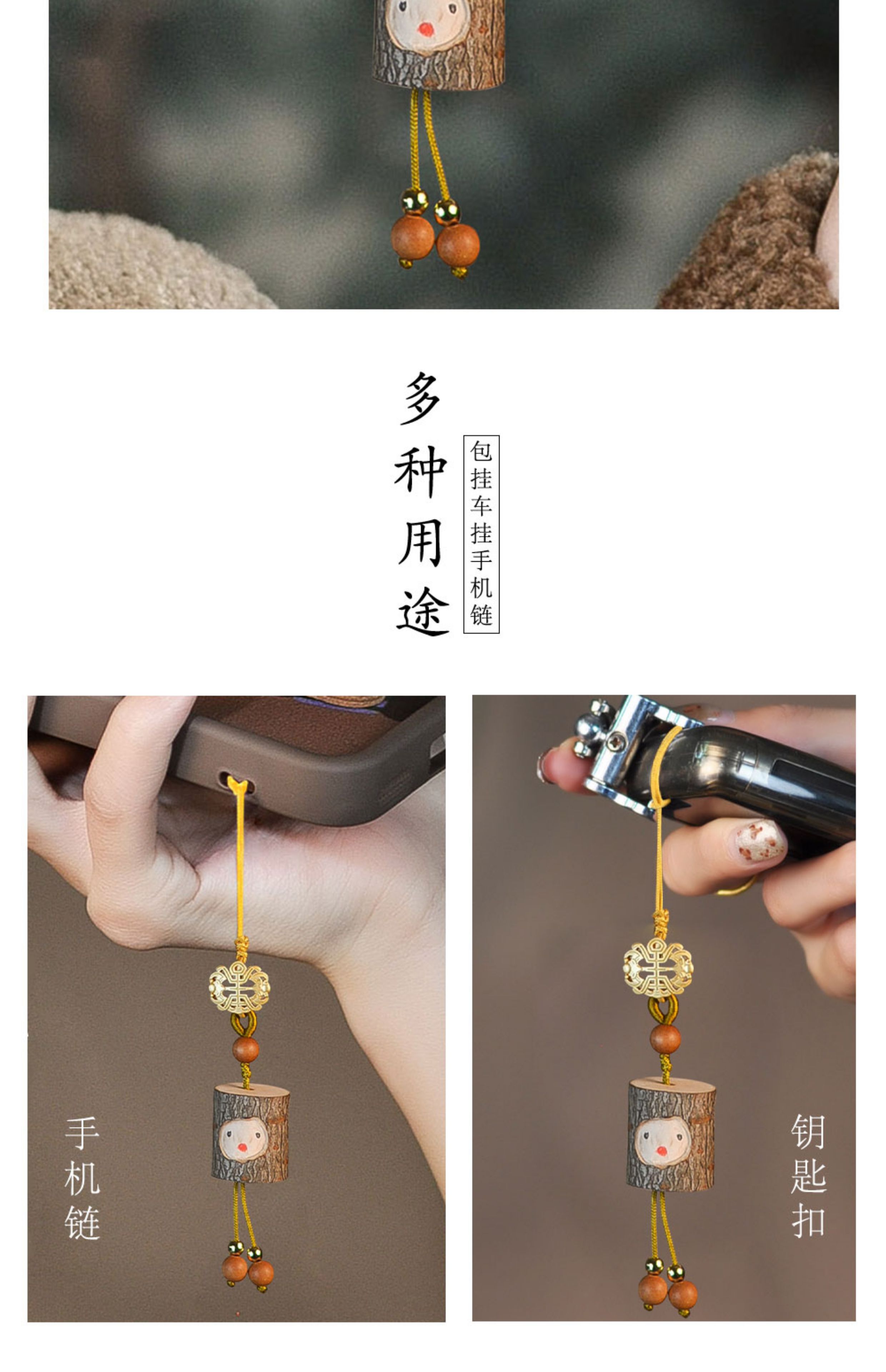 多种用途

包挂车挂手机链

手机链

钥匙扣