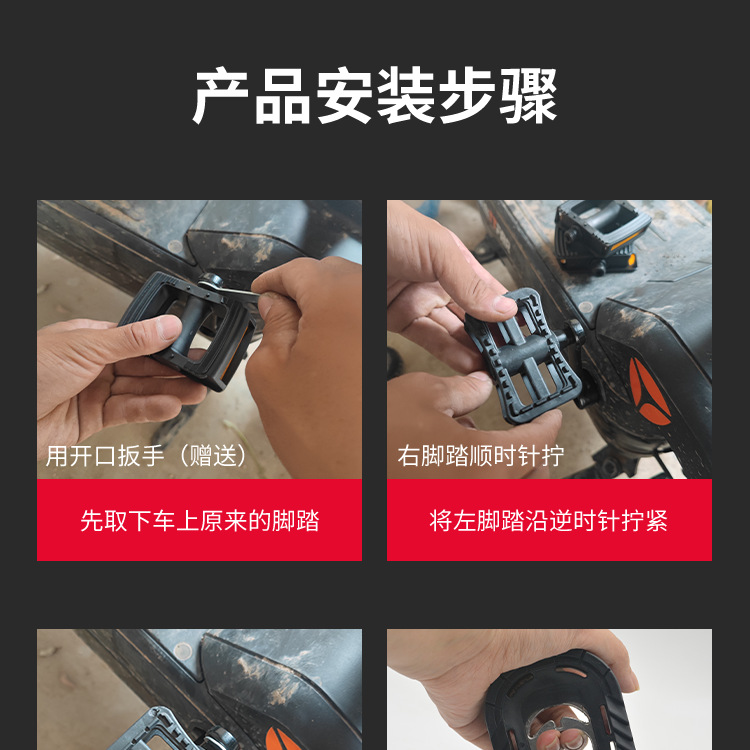 产品安装步骤

用开口扳手（赠送）

先取下车上原来的脚踏

右脚踏顺时针拧

将左脚踏沿逆时针拧紧