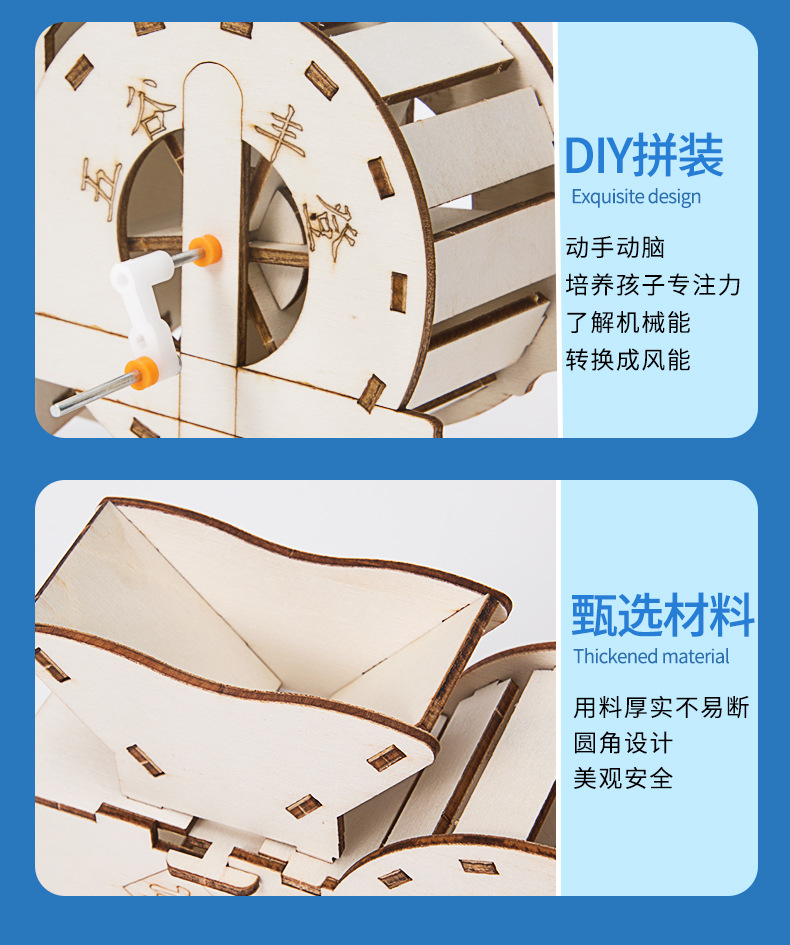 五谷丰登

DIY拼装
Exquisite design
动手动脑
培养孩子专注力
了解机械能
转换成风能

甄选材料
Thickened material
用料厚实不易断
圆角设计
美观安全