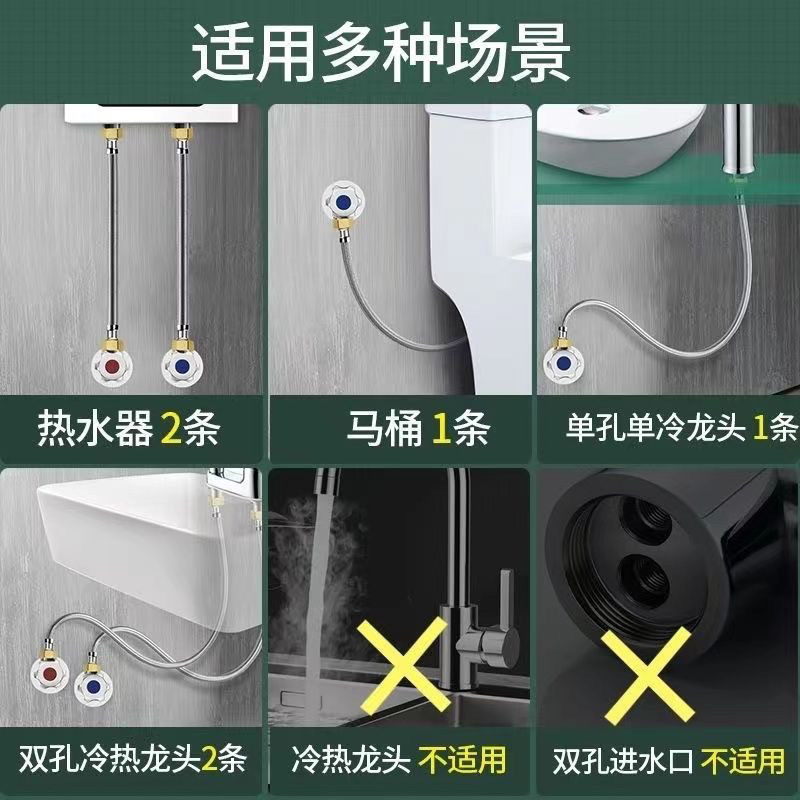 适用多种场景

热水器 2条

马桶 1条

单孔单冷龙头 1条

双孔冷热龙头2条

冷热龙头 不适用

双孔进水口 不适用