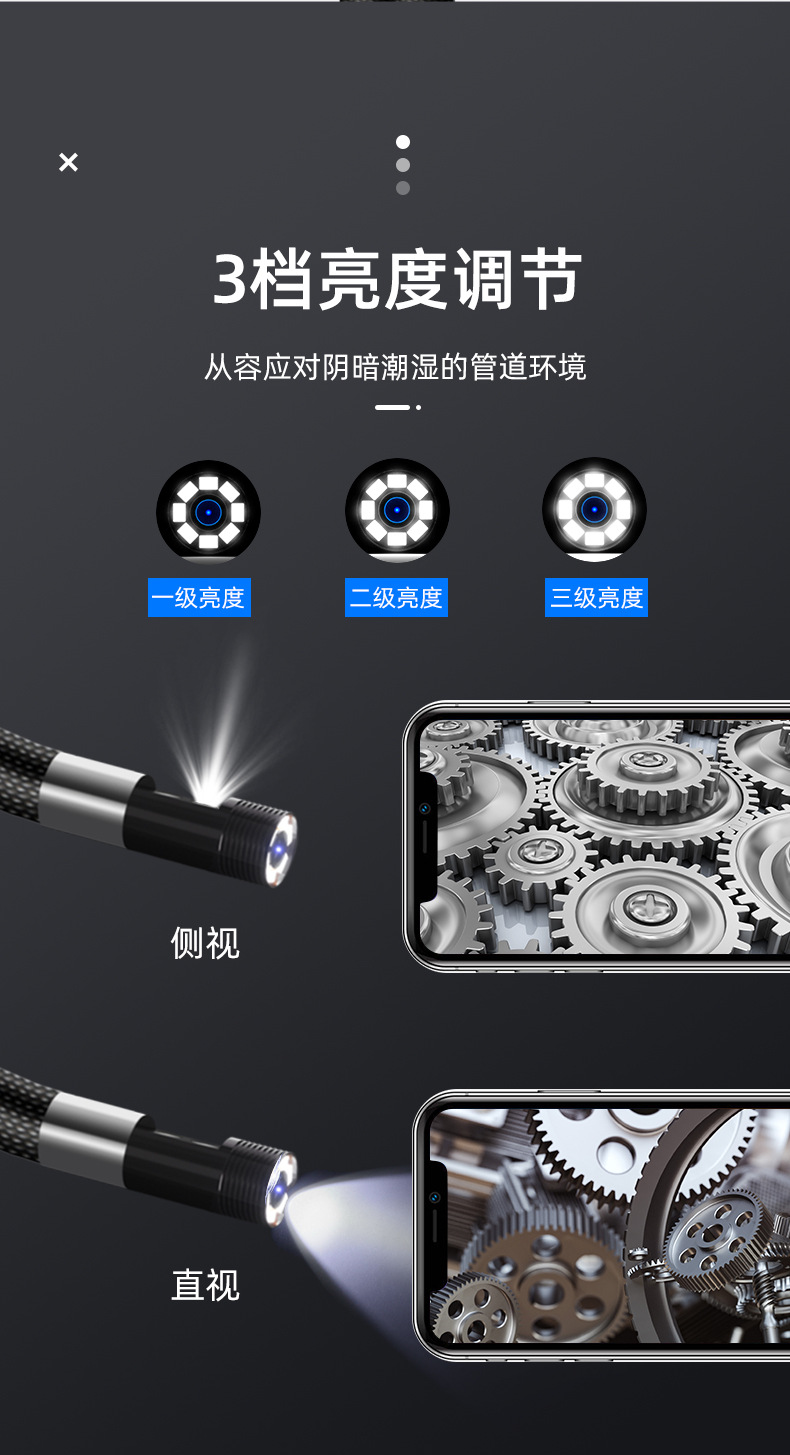 ×

3档亮度调节

从容应对阴暗潮湿的管道环境

一级亮度

二级亮度

三级亮度

侧视

直视