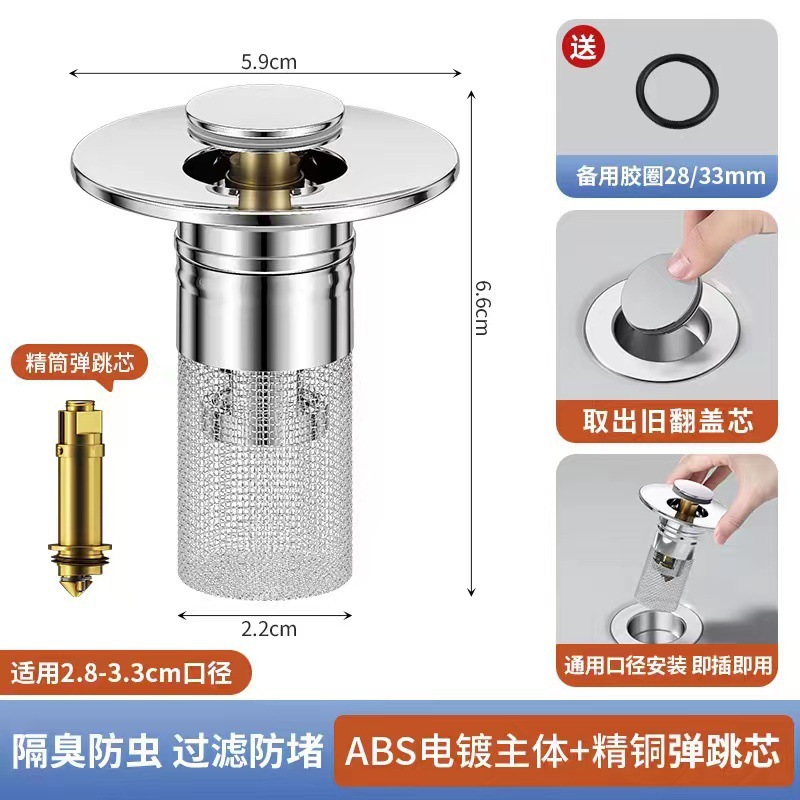 5.9cm

6.6cm

精筒弹跳芯

2.2cm

适用2.8-3.3cm口径

送

备用胶圈28/33mm

取出旧翻盖芯

通用口径安装 即插即用

隔臭防虫 过滤防堵

ABS电镀主体+精铜弹跳芯