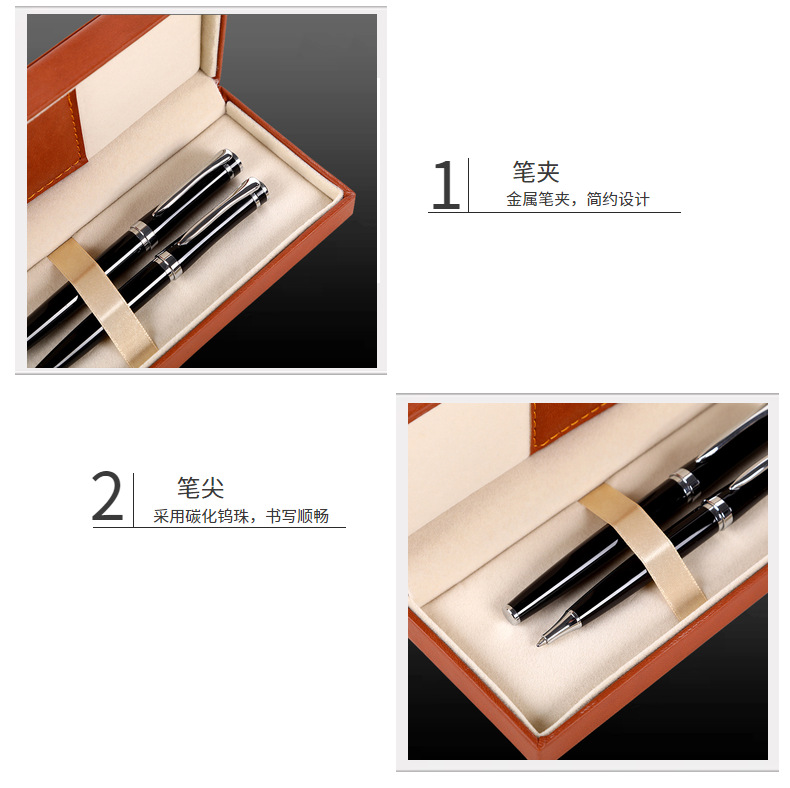 1 笔夹
金属笔夹，简约设计

2 笔尖
采用碳化钨珠，书写顺畅