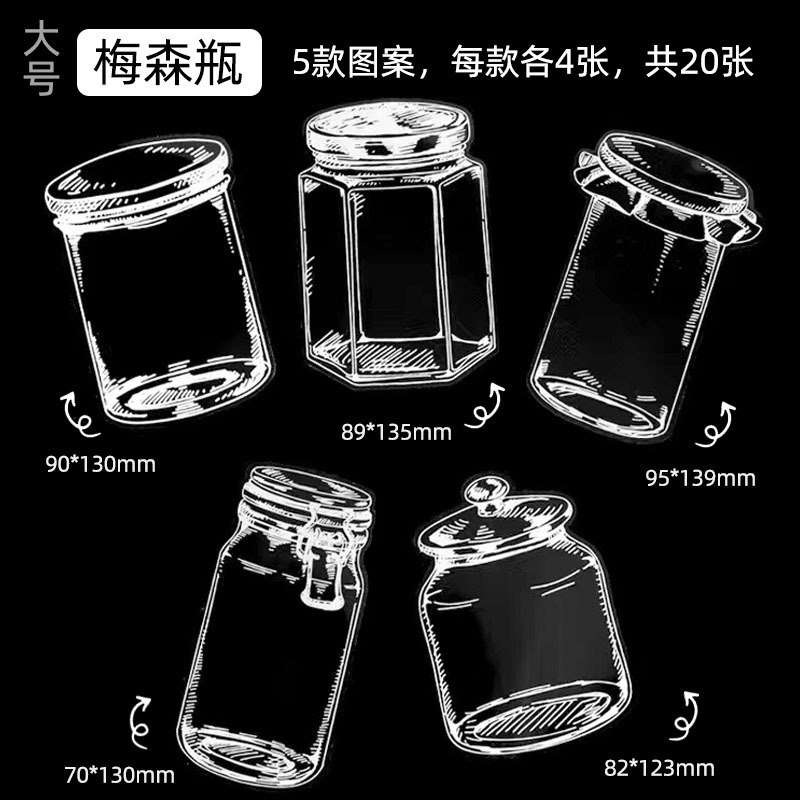 大号

梅森瓶

5款图案，每款各4张，共20张

90*130mm

89*135mm

95*139mm

70*130mm

82*123mm