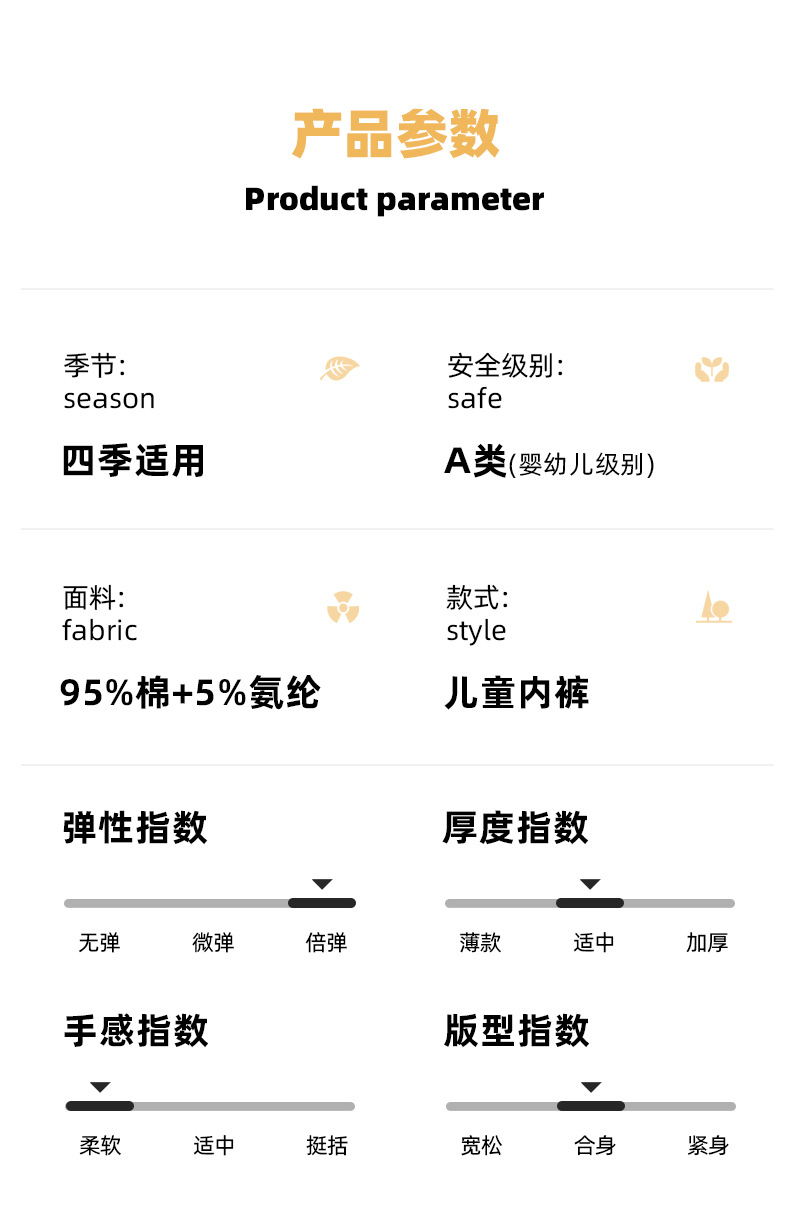 产品参数
Product parameter

季节:
season

四季适用

安全级别:
safe

A类(婴幼儿级别)

面料:
fabric

95%棉+5%氨纶

款式:
style

儿童内裤

弹性指数

无弹 微弹 倍弹

厚度指数

薄款 适中 加厚

手感指数

柔软 适中 挺括

版型指数

宽松 合身 紧身