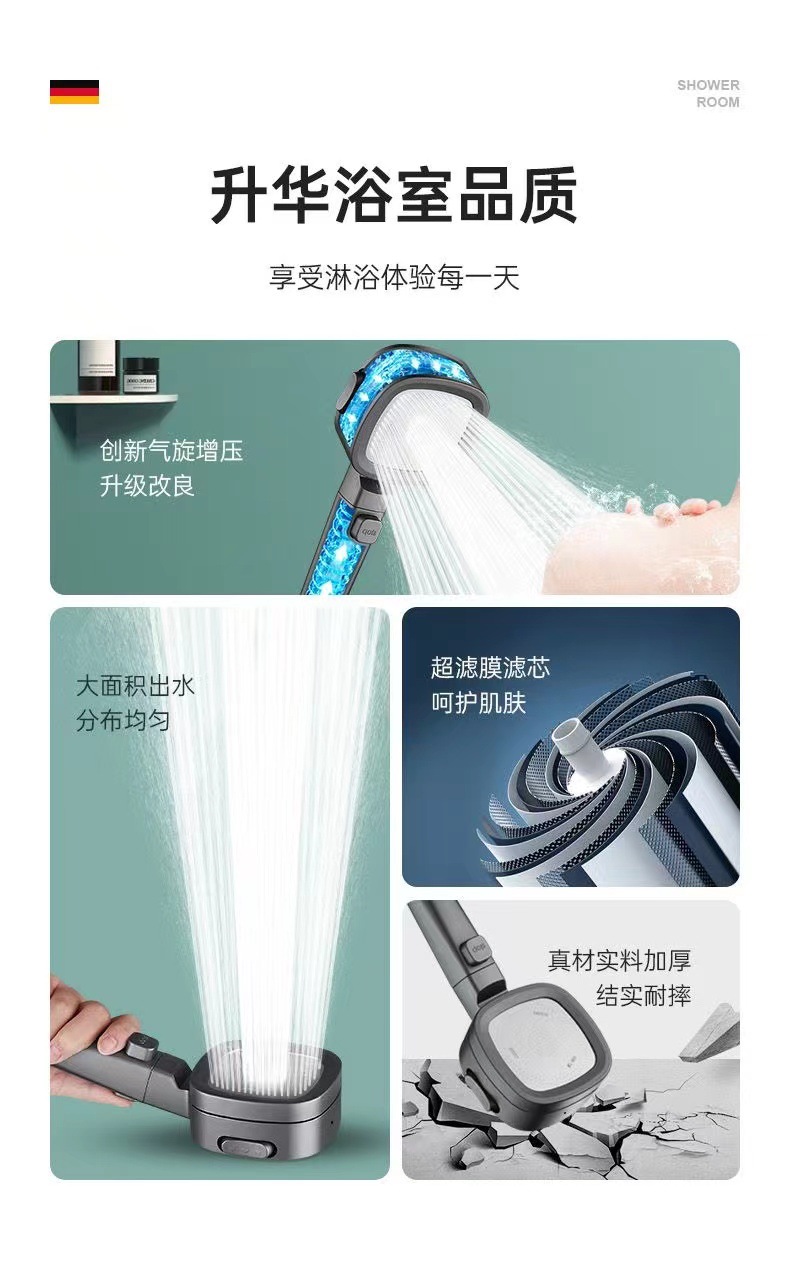 SHOWER ROOM

升华浴室品质

享受淋浴体验每一天

创新气旋增压
升级改良

大面积出水
分布均匀

超滤膜滤芯
呵护肌肤

真材实料加厚
结实耐摔