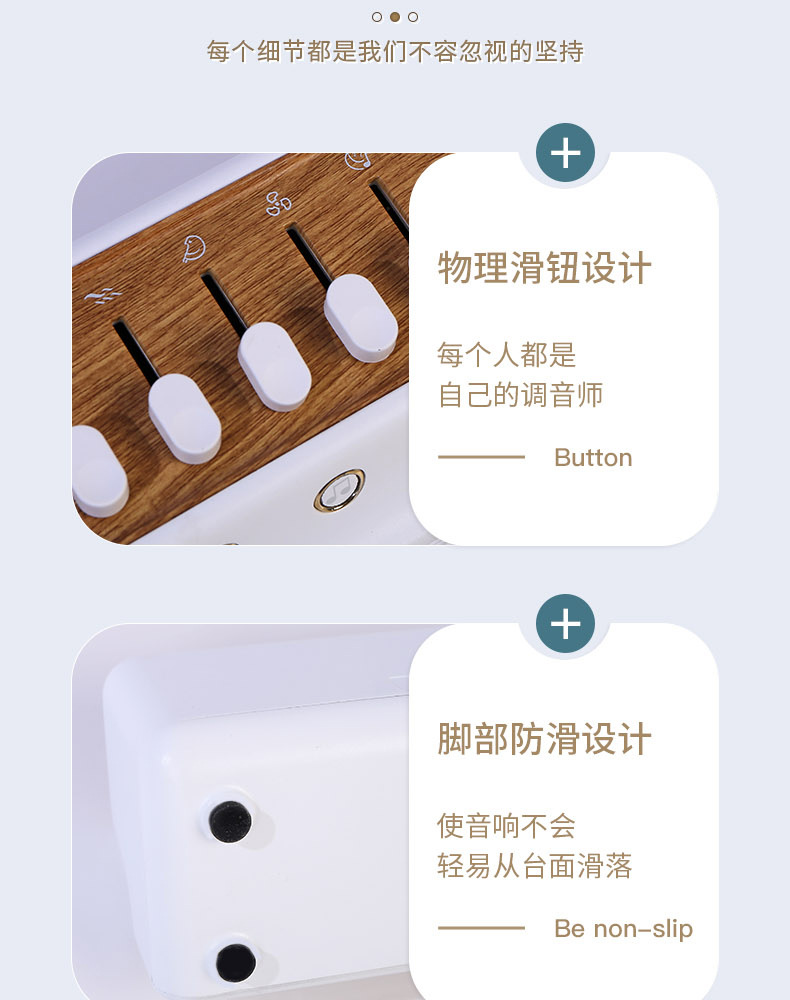 每个细节都是我们不容忽视的坚持

物理滑钮设计

每个人都是
自己的调音师

Button

脚部防滑设计

使音响不会
轻易从台面滑落

Be non-slip