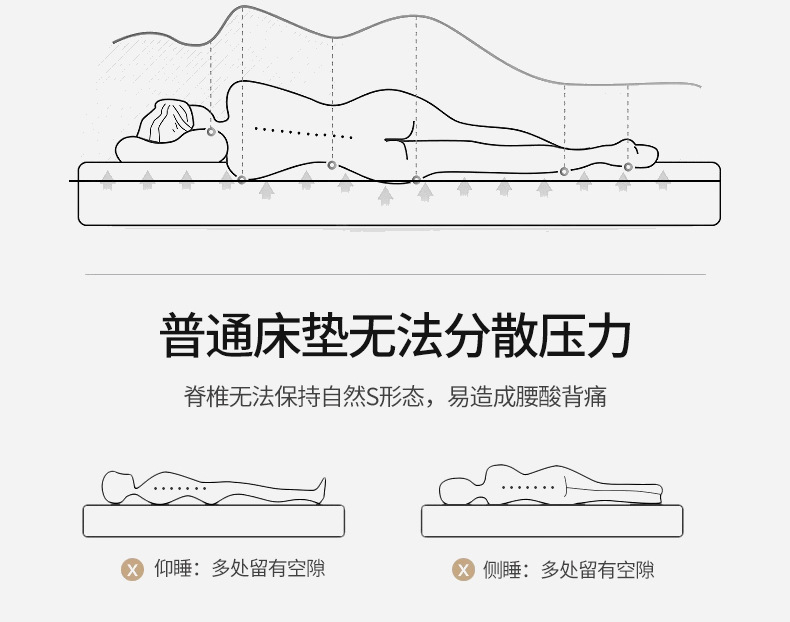 普通床垫无法分散压力

脊椎无法保持自然S形态，易造成腰酸背痛

X 仰睡：多处留有空隙

X 侧睡：多处留有空隙