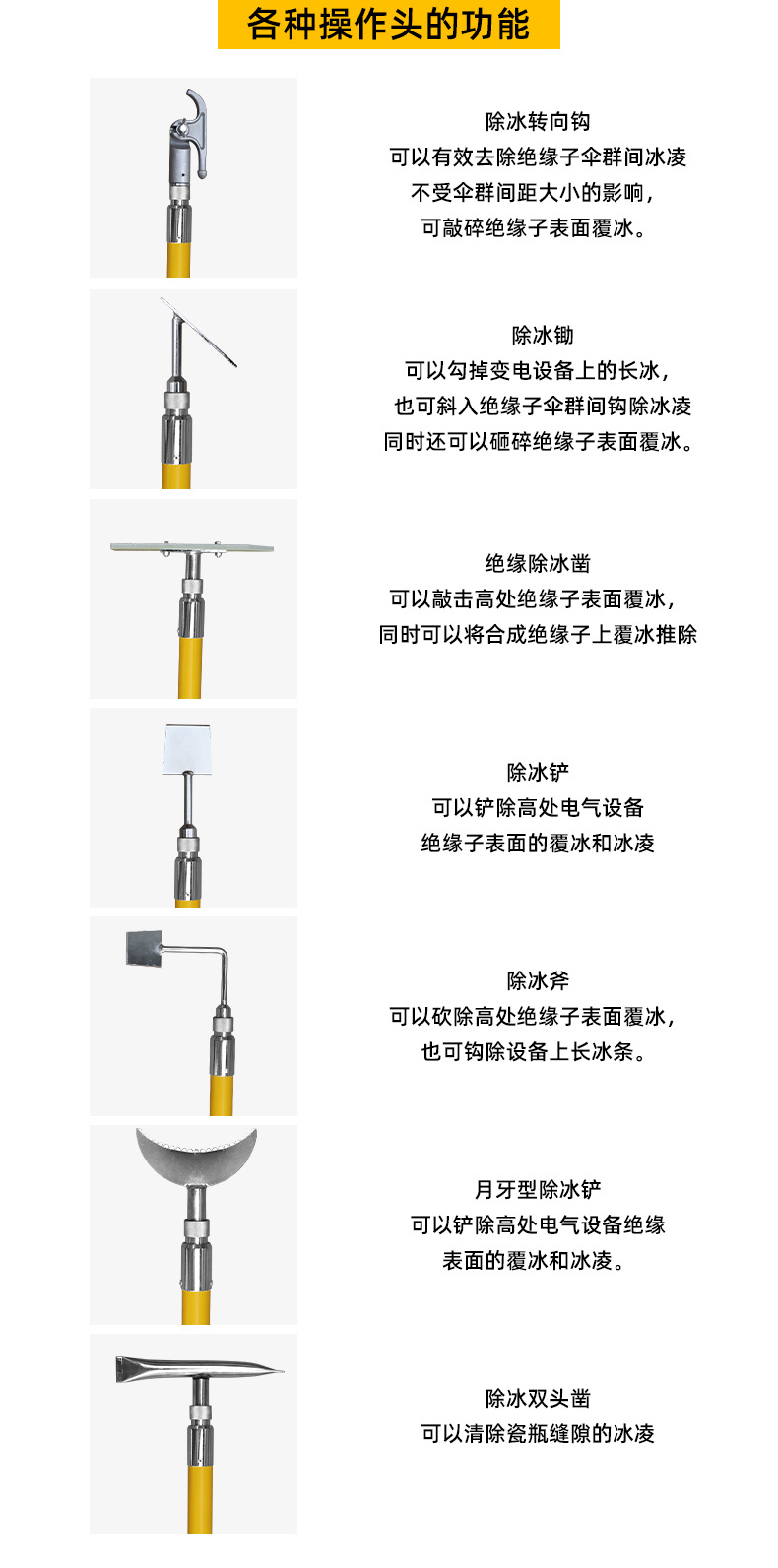 各种操作头的功能

除冰转向钩
可以有效去除绝缘子伞群间冰凌
不受伞群间距大小的影响，
可敲碎绝缘子表面覆冰。

除冰锄
可以勾掉变电设备上的长冰，
也可斜入绝缘子伞群间钩除冰凌
同时还可以砸碎绝缘子表面覆冰。

绝缘除冰凿
可以敲击高处绝缘子表面覆冰，
同时可以将合成绝缘子上覆冰推除

除冰铲
可以铲除高处电气设备
绝缘子表面的覆冰和冰凌

除冰斧
可以砍除高处绝缘子表面覆冰，
也可钩除设备上长冰条。

月牙型除冰铲
可以铲除高处电气设备绝缘
表面的覆冰和冰凌。

除冰双头凿
可以清除瓷瓶缝隙的冰凌