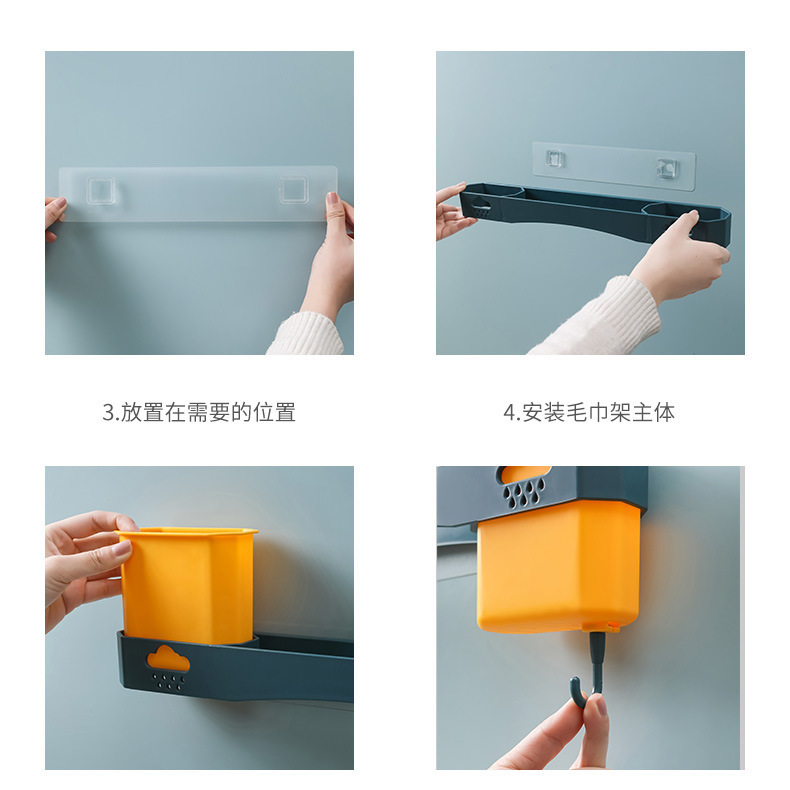 3.放置在需要的位置

4.安装毛巾架主体