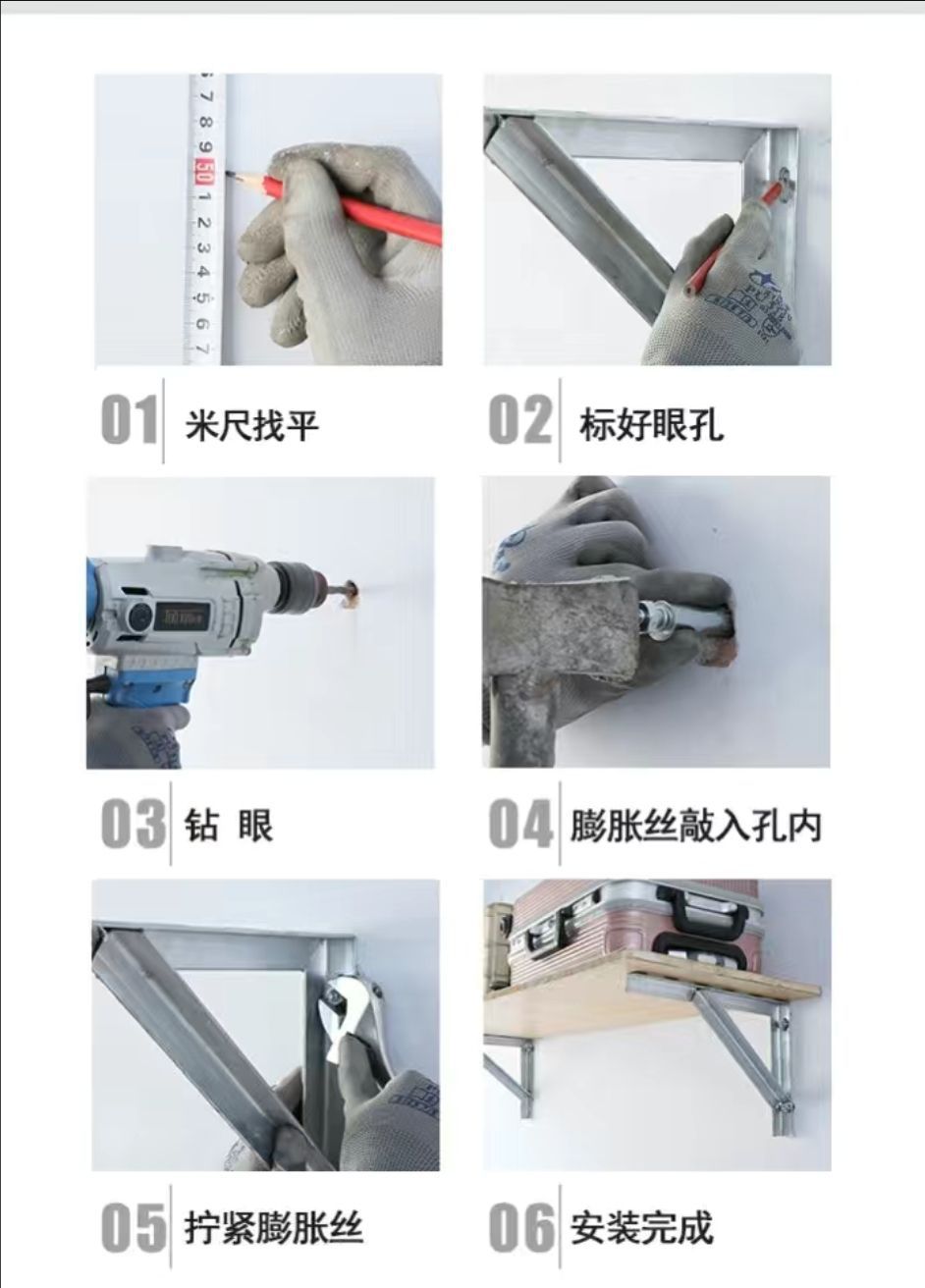 6 7 8 9 50 1 2 3 4 5 6 7

01 米尺找平

02 标好眼孔

03 钻 眼

04 膨胀丝敲入孔内

05 拧紧膨胀丝

06 安装完成