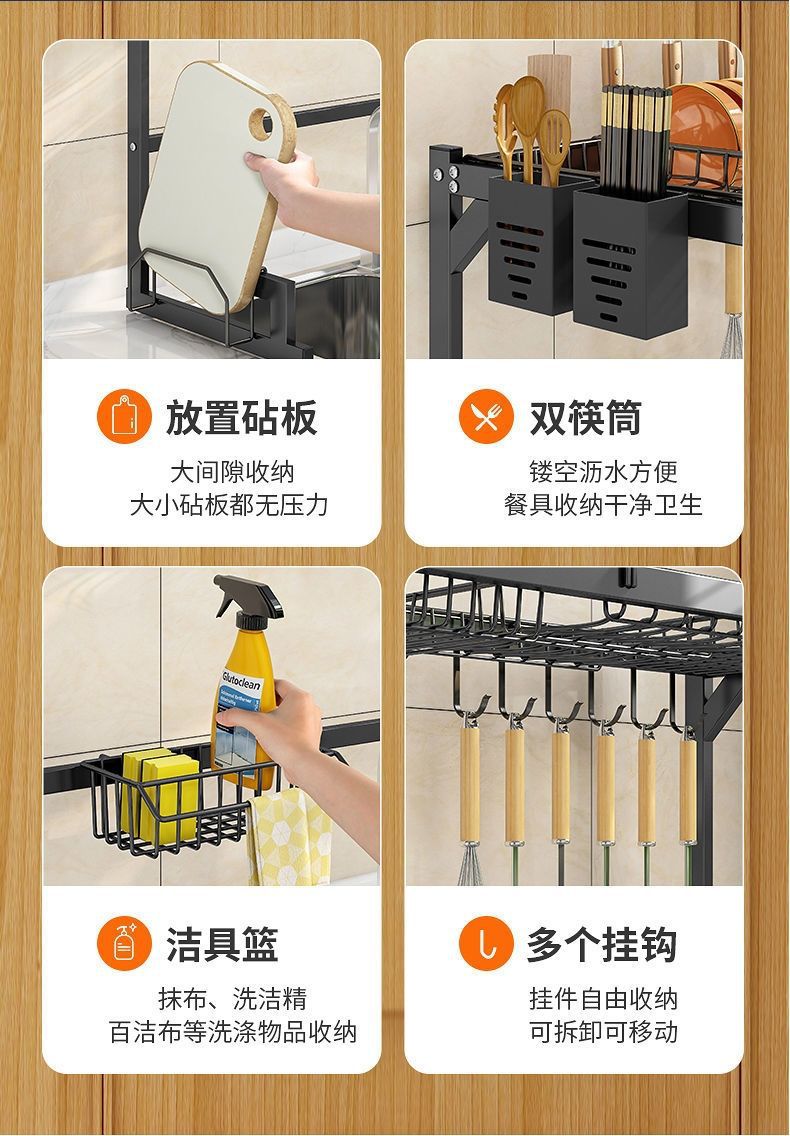 放置砧板

大间隙收纳
大小砧板都无压力

双筷筒

镂空沥水方便
餐具收纳干净卫生

Glutoclean

洁具篮

抹布、洗洁精
百洁布等洗涤物品收纳

多个挂钩

挂件自由收纳
可拆卸可移动