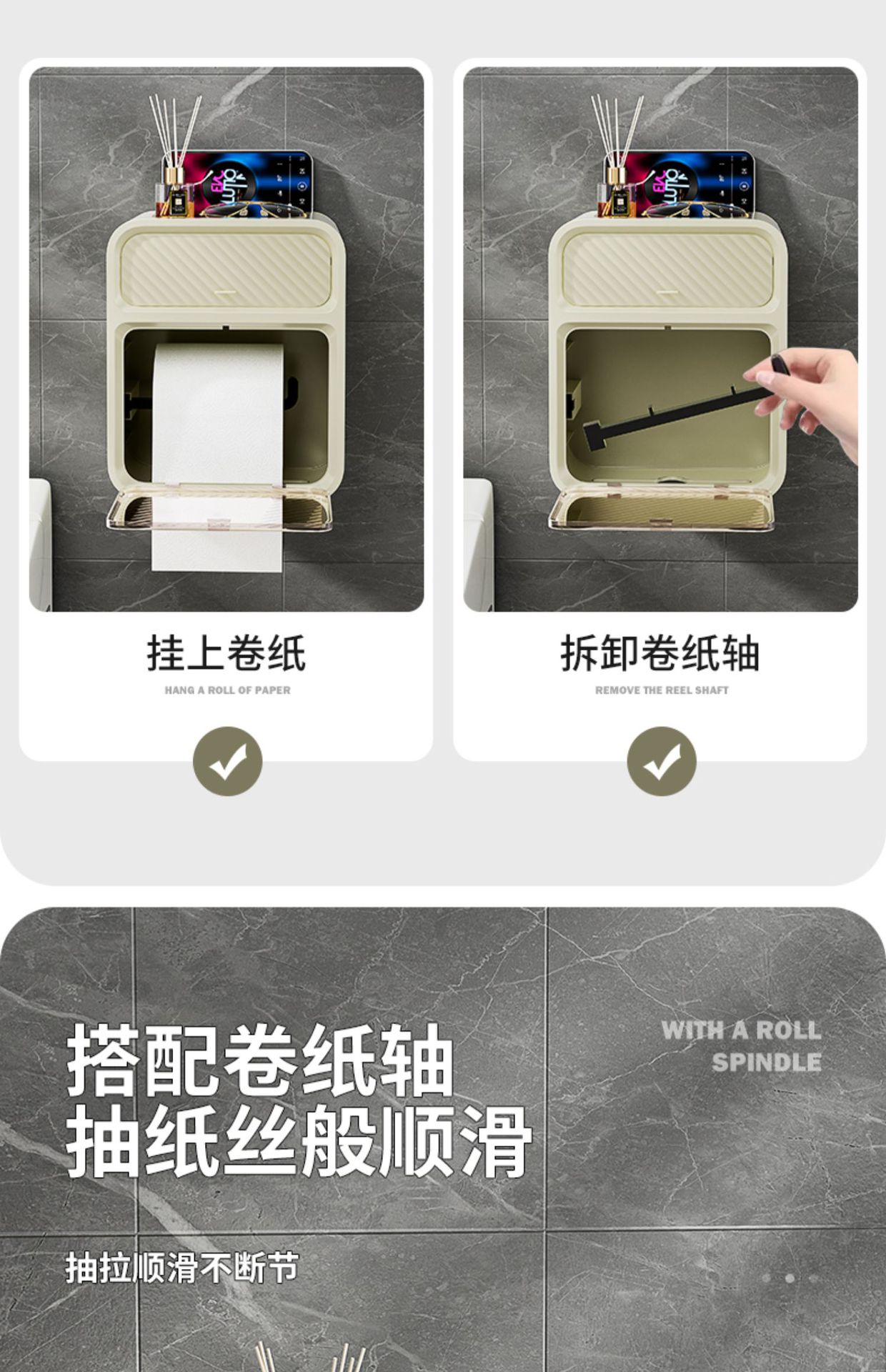 挂上卷纸
HANG A ROLL OF PAPER

拆卸卷纸轴
REMOVE THE REEL SHAFT

搭配卷纸轴
抽纸丝般顺滑

WITH A ROLL SPINDLE

抽拉顺滑不断节