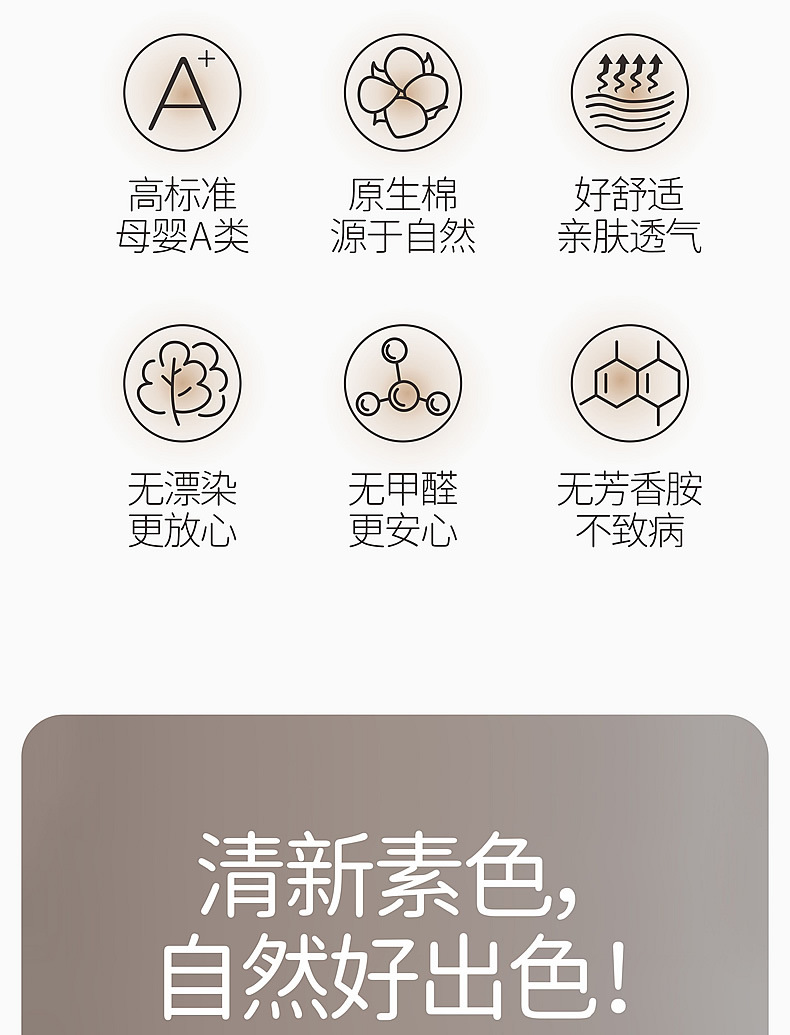 A+

高标准
母婴A类

原生棉
源于自然

好舒适
亲肤透气

无漂染
更放心

无甲醛
更安心

无芳香胺
不致病

清新素色，
自然好出色！