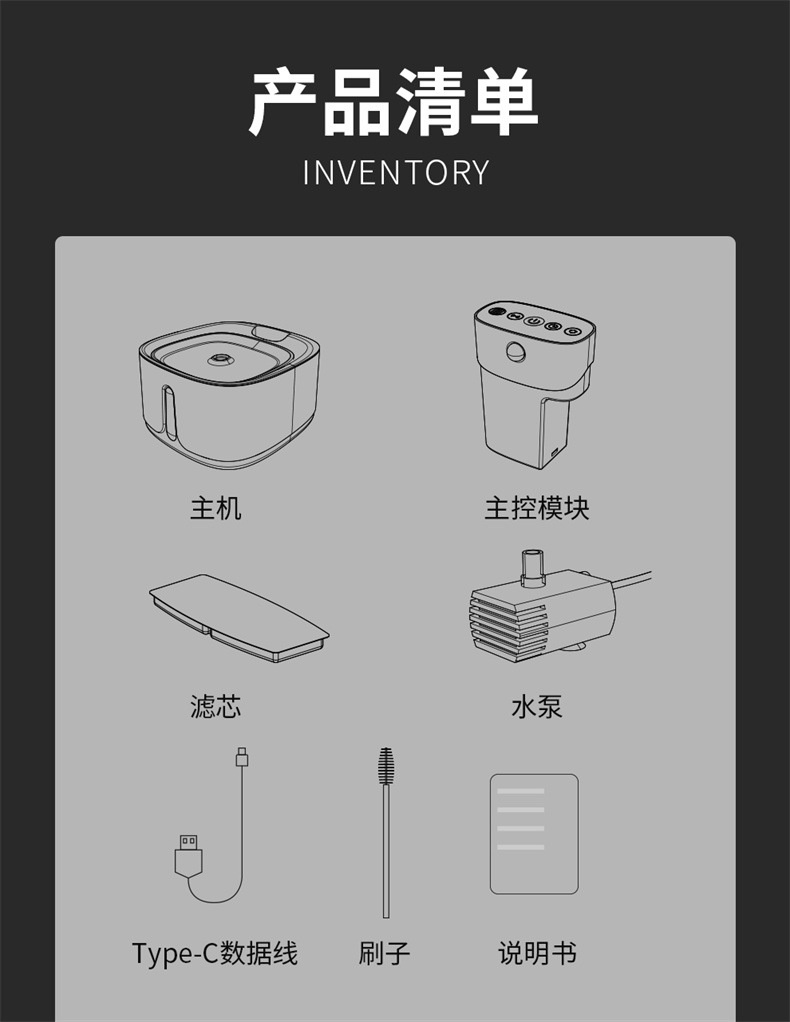 产品清单

INVENTORY

主机

主控模块

滤芯

水泵

Type-C数据线

刷子

说明书