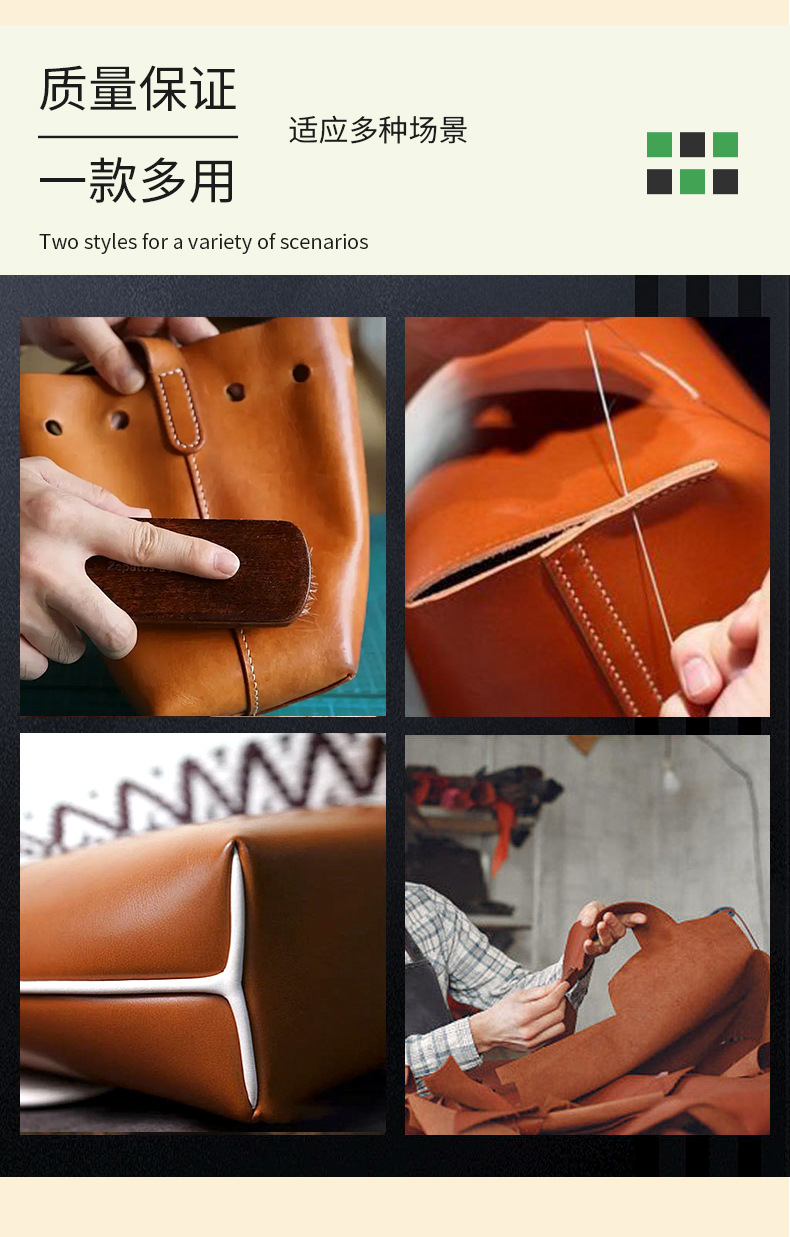 质量保证

一款多用

适应多种场景

Two styles for a variety of scenarios