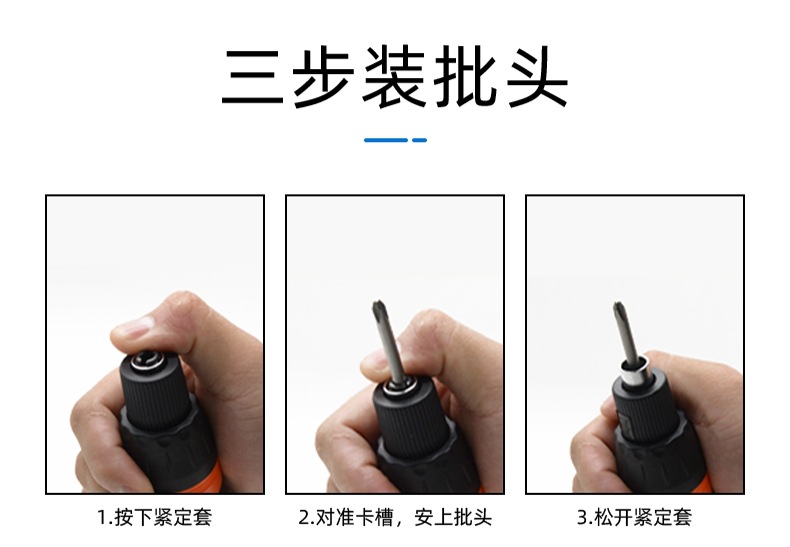 三步装批头

1.按下紧定套

2.对准卡槽，安上批头

3.松开紧定套