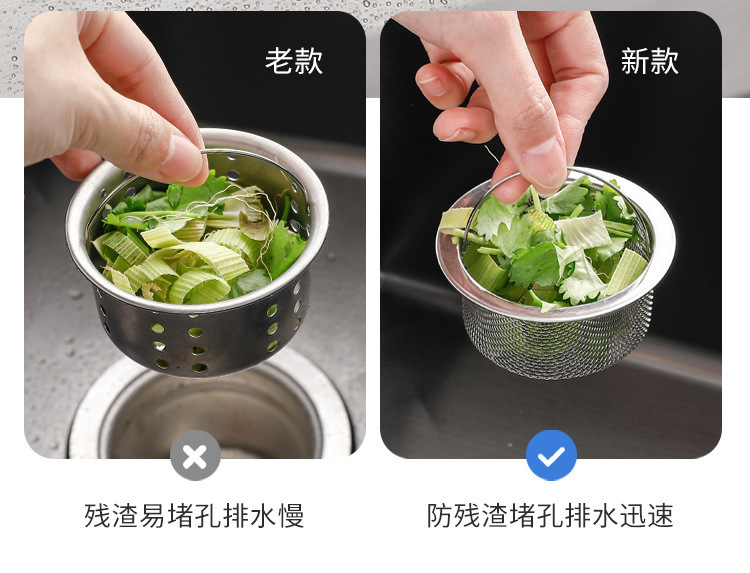 老款

残渣易堵孔排水慢

新款

防残渣堵孔排水迅速