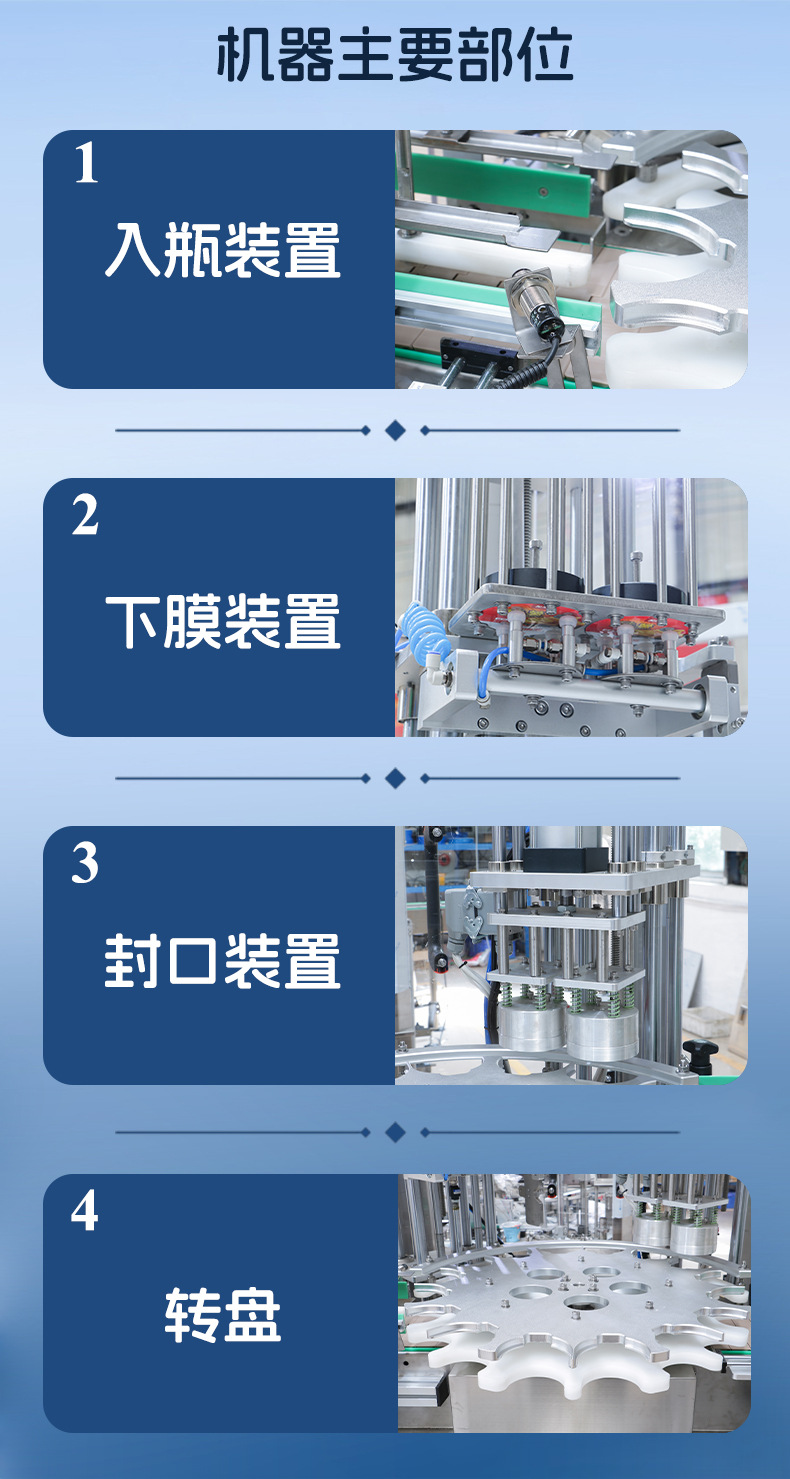 机器主要部位

1
入瓶装置

2
下膜装置

3
封口装置

4
转盘