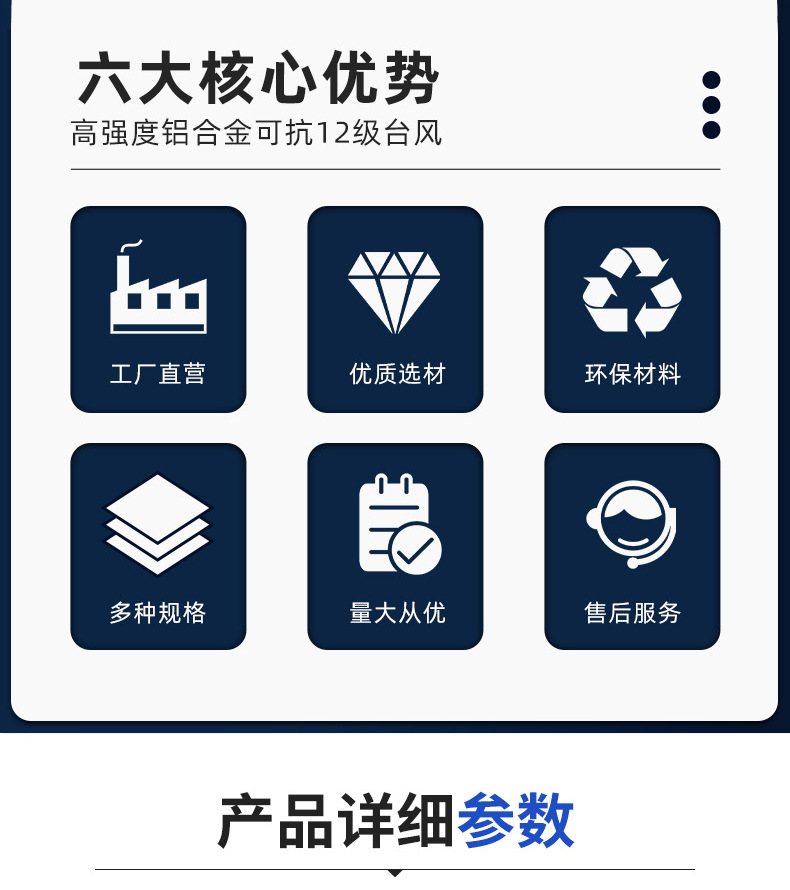 六大核心优势

高强度铝合金可抗12级台风

工厂直营

优质选材

环保材料

多种规格

量大从优

售后服务

产品详细参数