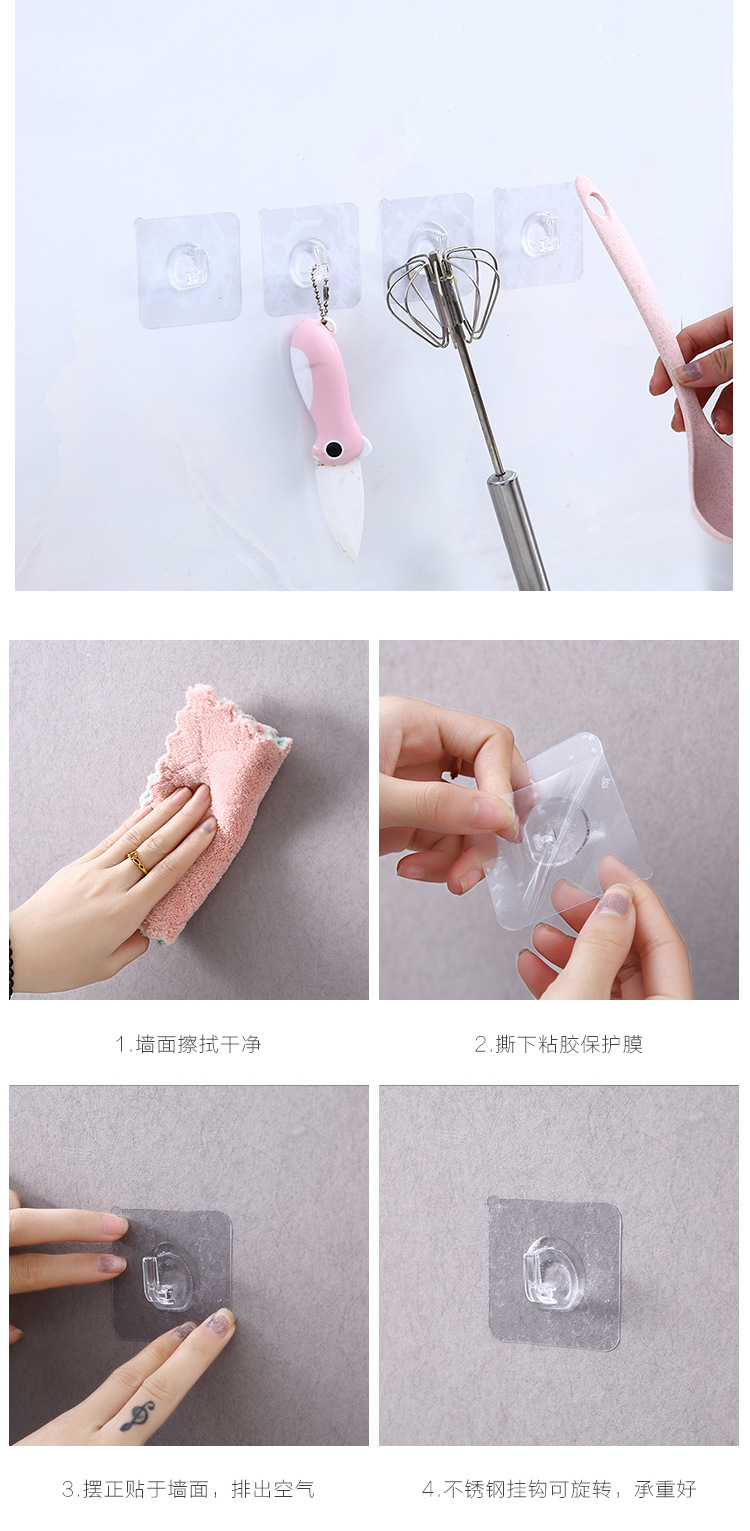 1.墙面擦拭干净

2.撕下粘胶保护膜

3.摆正贴于墙面，排出空气

4.不锈钢挂钩可旋转，承重好