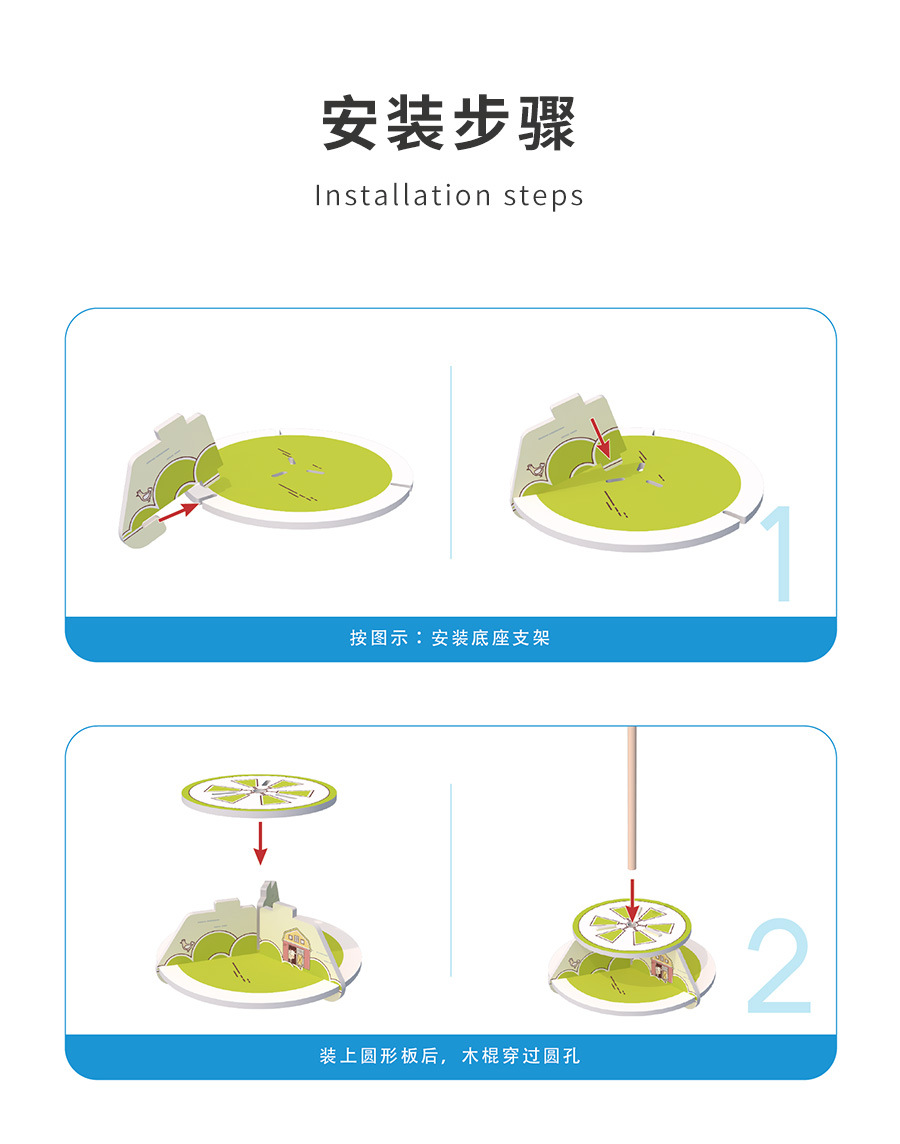 安装步骤

Installation steps

1

按图示：安装底座支架

2

装上圆形板后，木棍穿过圆孔