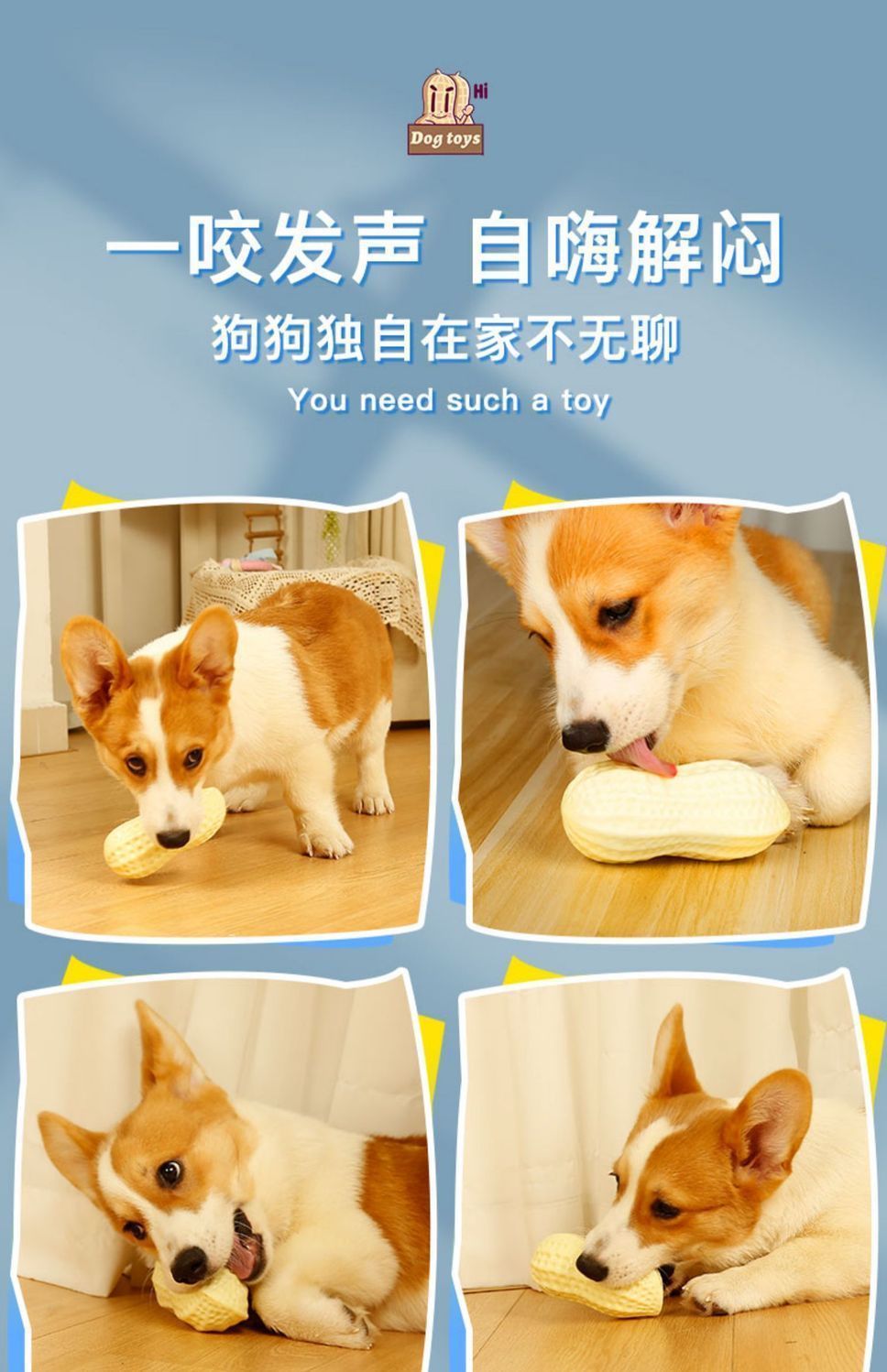 Hi
Dog toys

一咬发声 自嗨解闷

狗狗独自在家不无聊

You need such a toy