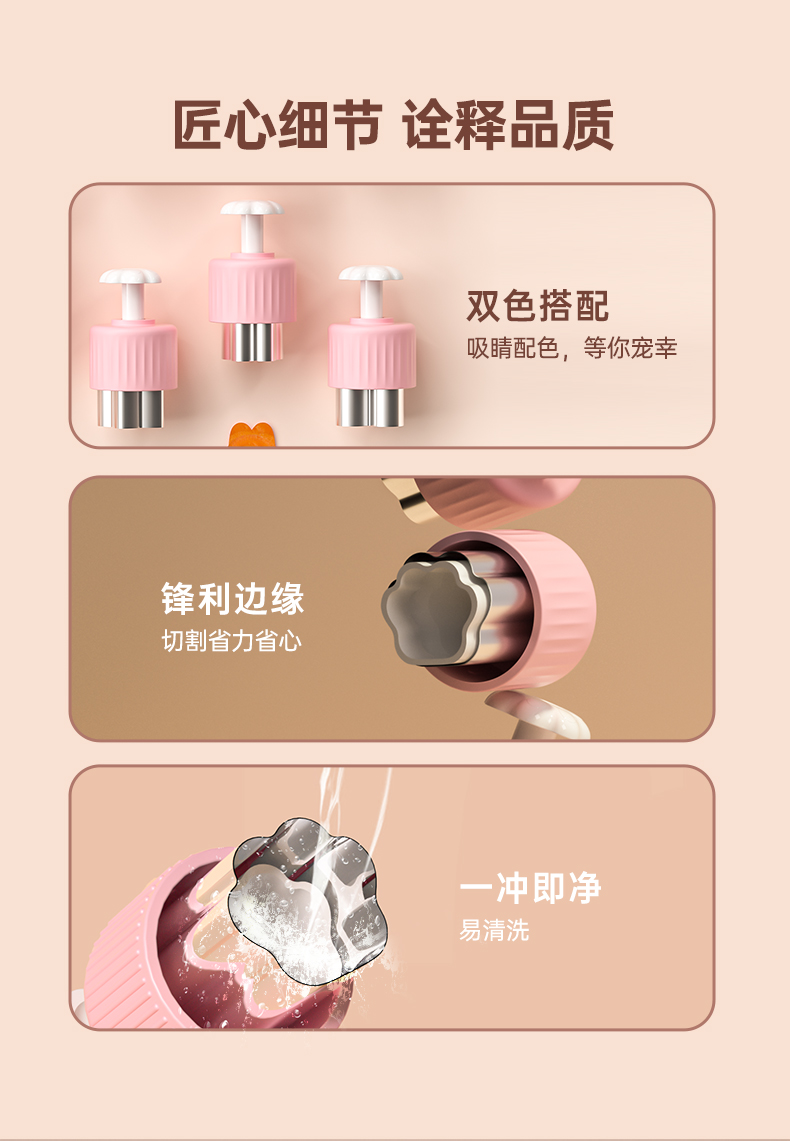 匠心细节 诠释品质

双色搭配
吸睛配色，等你宠幸

锋利边缘
切割省力省心

一冲即净
易清洗