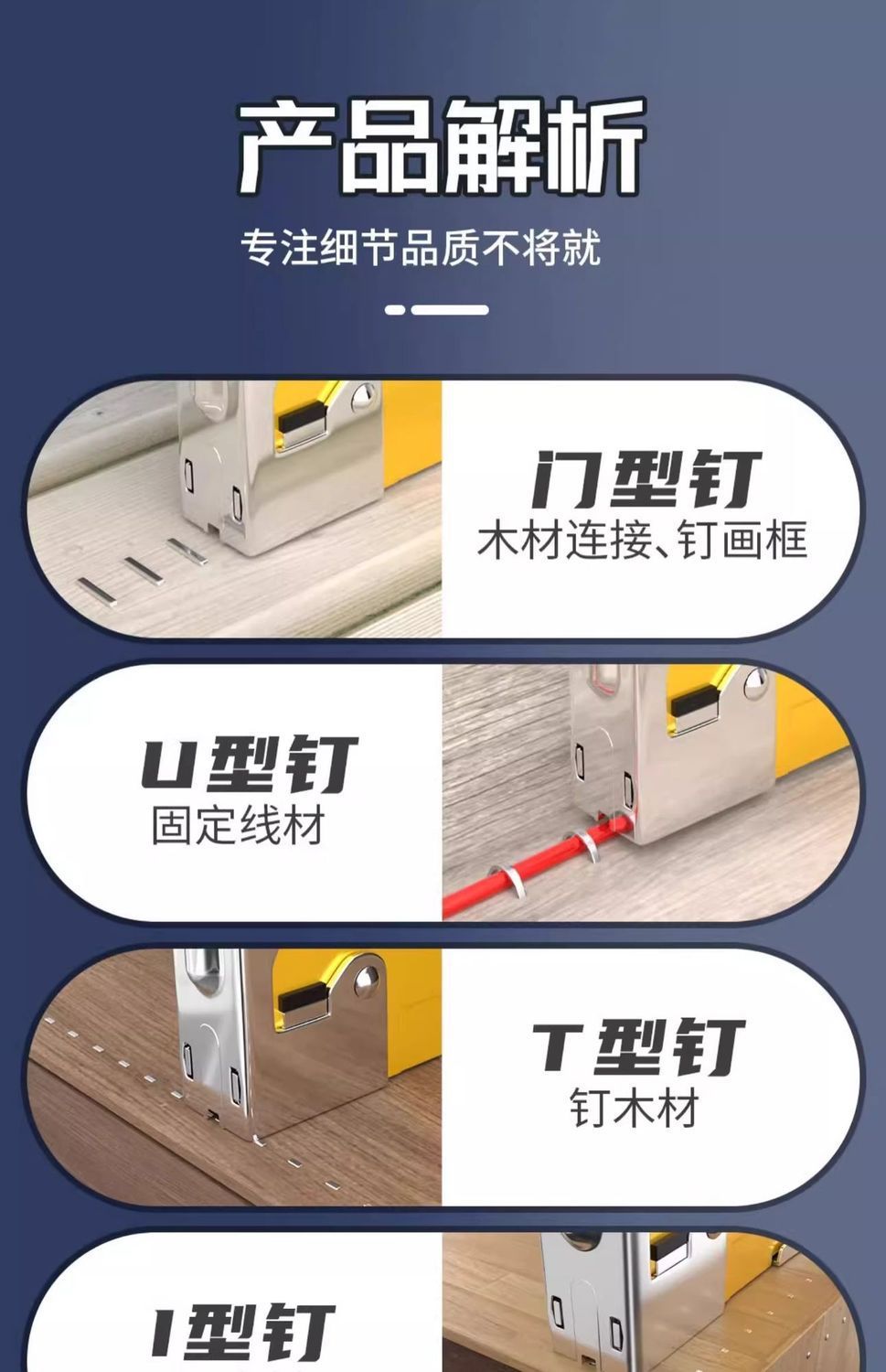 产品解析

专注细节品质不将就

门型钉
木材连接、钉画框

U型钉
固定线材

T型钉
钉木材

I型钉