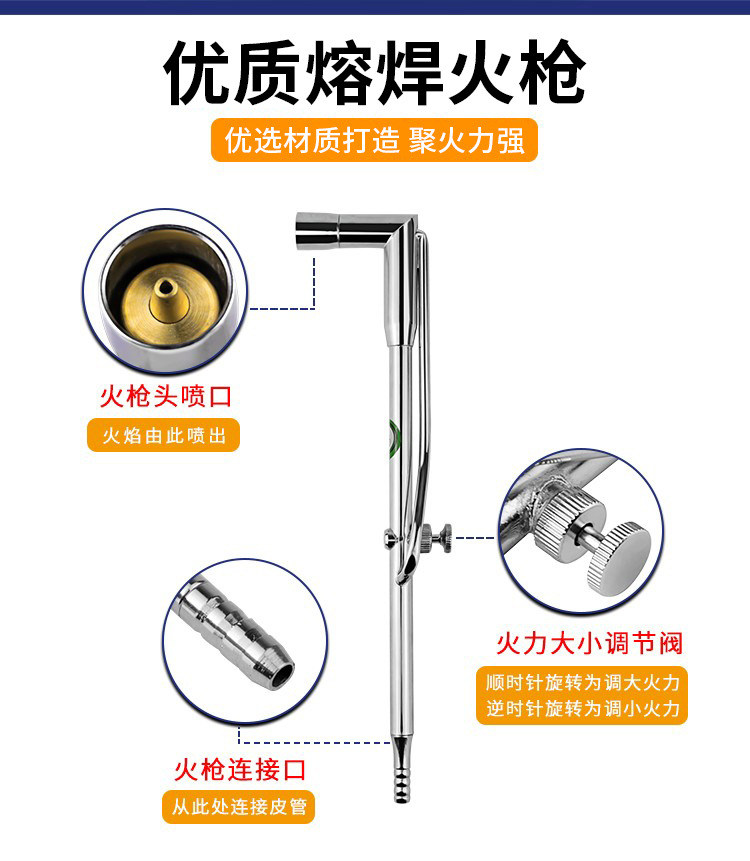 优质熔焊火枪

优选材质打造 聚火力强

火枪头喷口

火焰由此喷出

火力大小调节阀

顺时针旋转为调大火力
逆时针旋转为调小火力

火枪连接口

从此处连接皮管