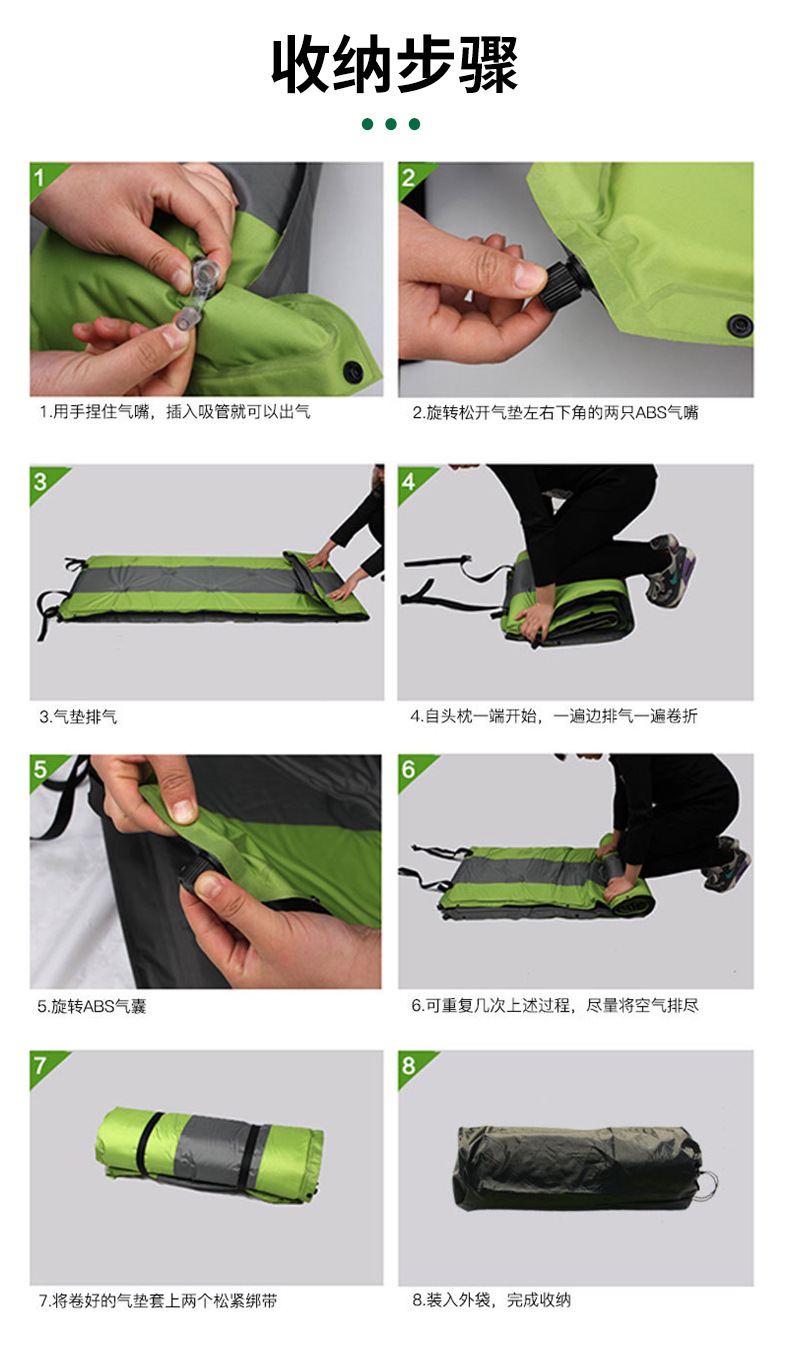 收纳步骤

1

1.用手捏住气嘴，插入吸管就可以出气

2

2.旋转松开气垫左右下角的两只ABS气嘴

3

3.气垫排气

4

4.自头枕一端开始，一遍边排气一遍卷折

5

5.旋转ABS气囊

6

6.可重复几次上述过程，尽量将空气排尽

7

7.将卷好的气垫套上两个松紧绑带

8

8.装入外袋，完成收纳