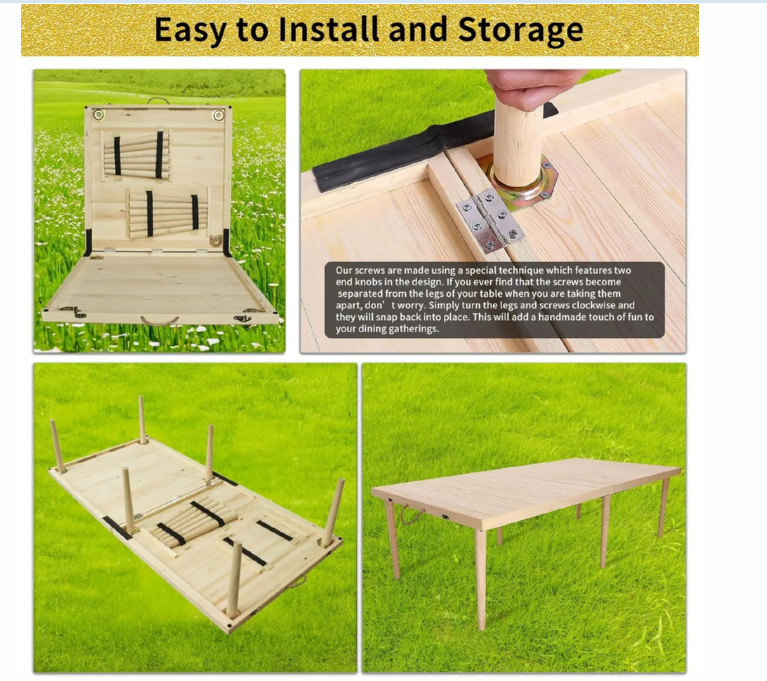 Easy to Install and Storage

Our screws are made using a special technique which features two end knobs in the design. If you ever find that the screws become separated from the legs of your table when you are taking them apart, don’ t worry. Simply turn the legs and screws clockwise and they will snap back into place. This will add a handmade touch of fun to your dining gatherings.