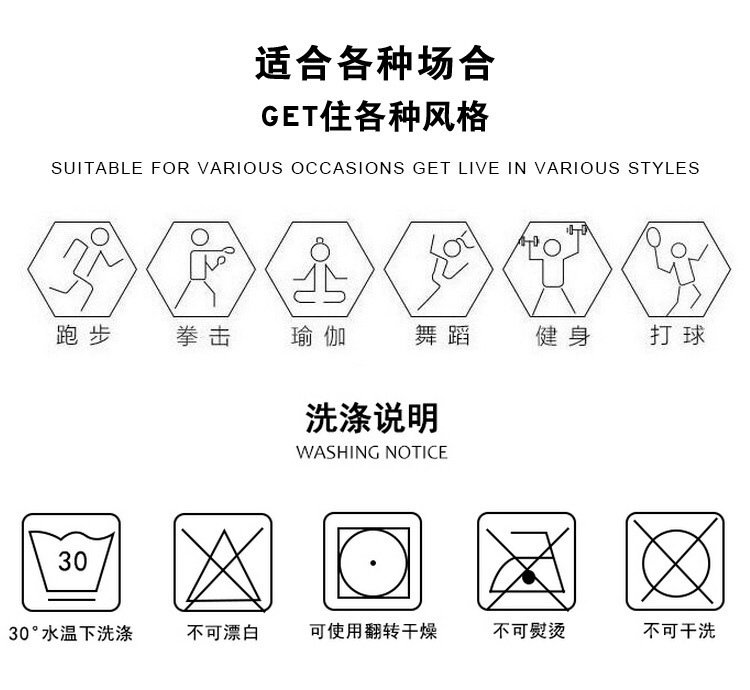 适合各种场合
GET住各种风格

SUITABLE FOR VARIOUS OCCASIONS GET LIVE IN VARIOUS STYLES

跑步 拳击 瑜伽 舞蹈 健身 打球

洗涤说明
WASHING NOTICE

30

30°水温下洗涤 不可漂白 可使用翻转干燥 不可熨烫 不可干洗