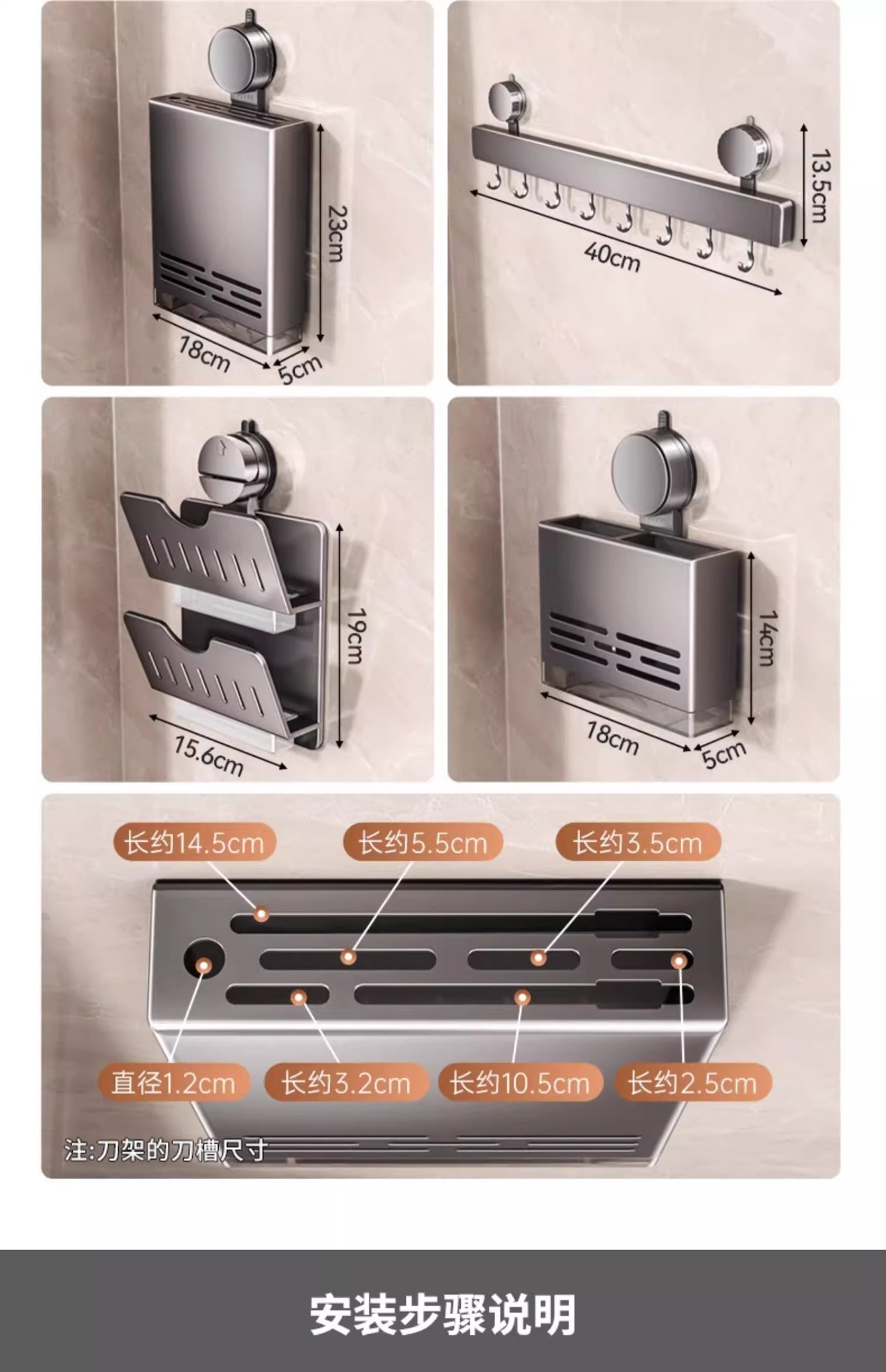 23cm
18cm
5cm

13.5cm
40cm

19cm
15.6cm

14cm
18cm
5cm

长约14.5cm
长约5.5cm
长约3.5cm
直径1.2cm
长约3.2cm
长约10.5cm
长约2.5cm
注:刀架的刀槽尺寸

安装步骤说明