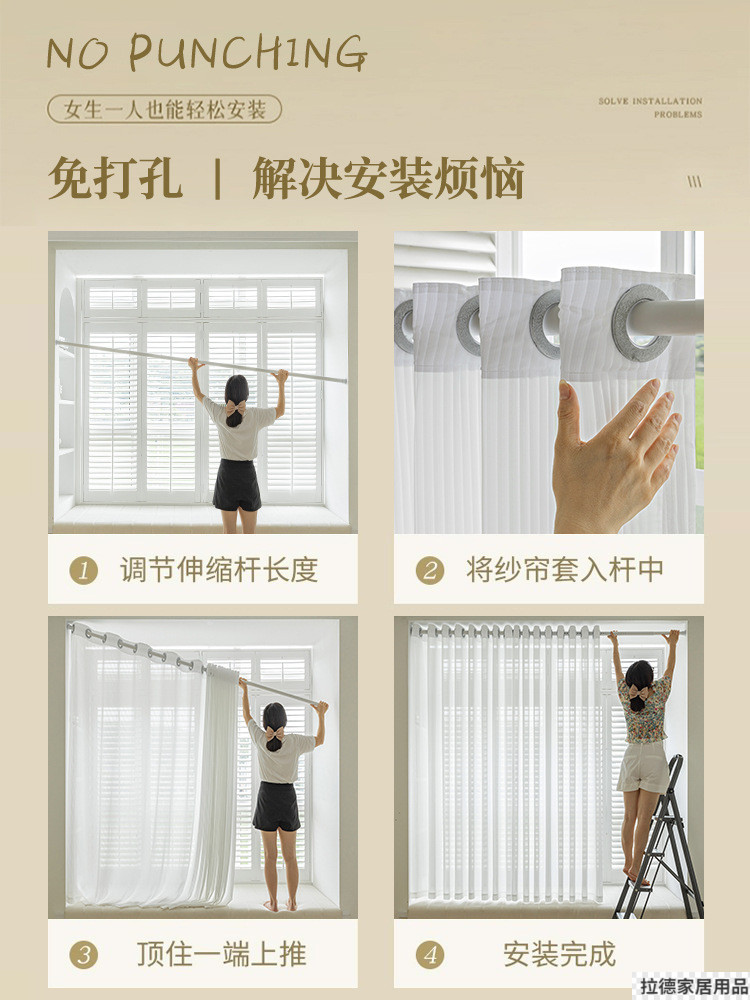 NO PUNCHING

女生一人也能轻松安装

SOLVE INSTALLATION PROBLEMS

免打孔 | 解决安装烦恼

1 调节伸缩杆长度

2 将纱帘套入杆中

3 顶住一端上推

4 安装完成

拉德家居用品