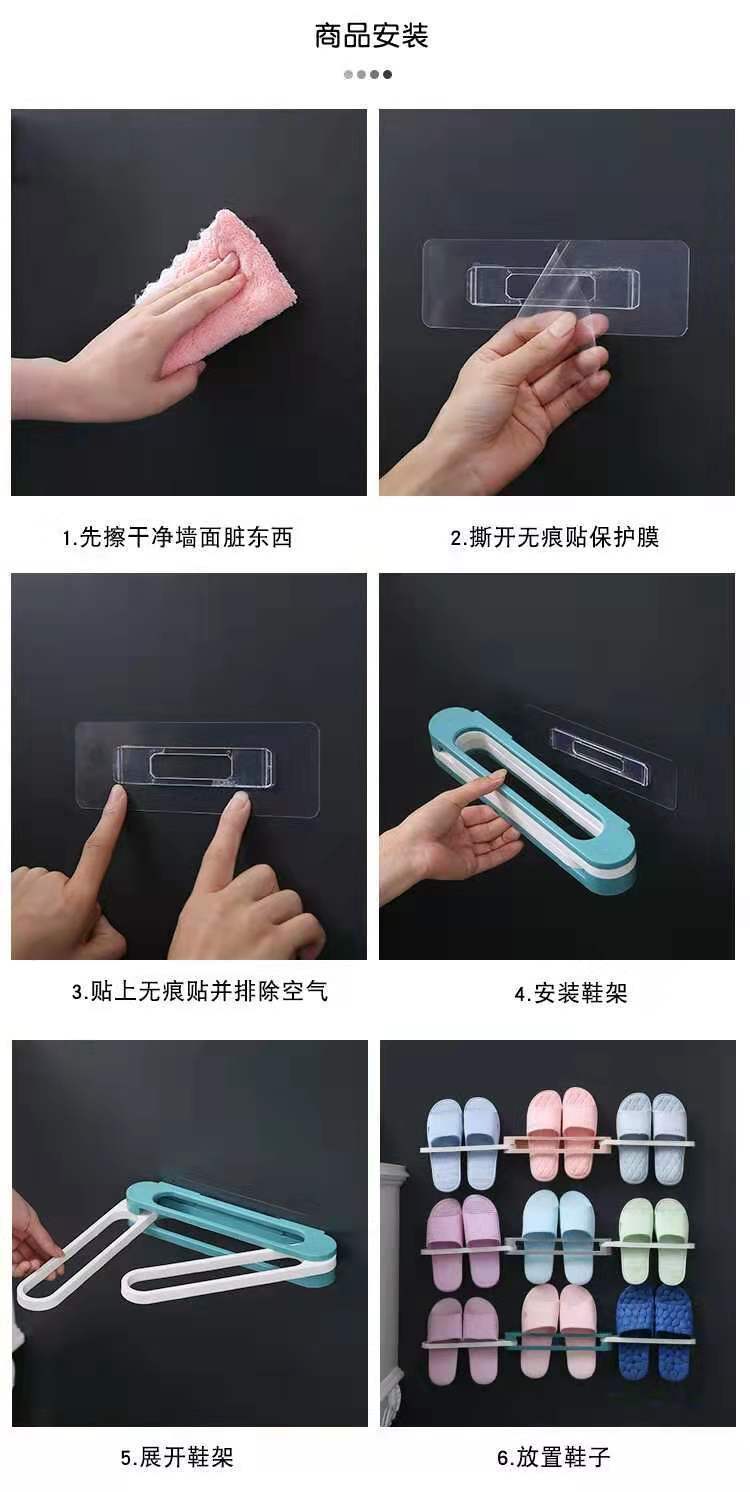 商品安装

1.先擦干净墙面脏东西

2.撕开无痕贴保护膜

3.贴上无痕贴并排除空气

4.安装鞋架

5.展开鞋架

6.放置鞋子