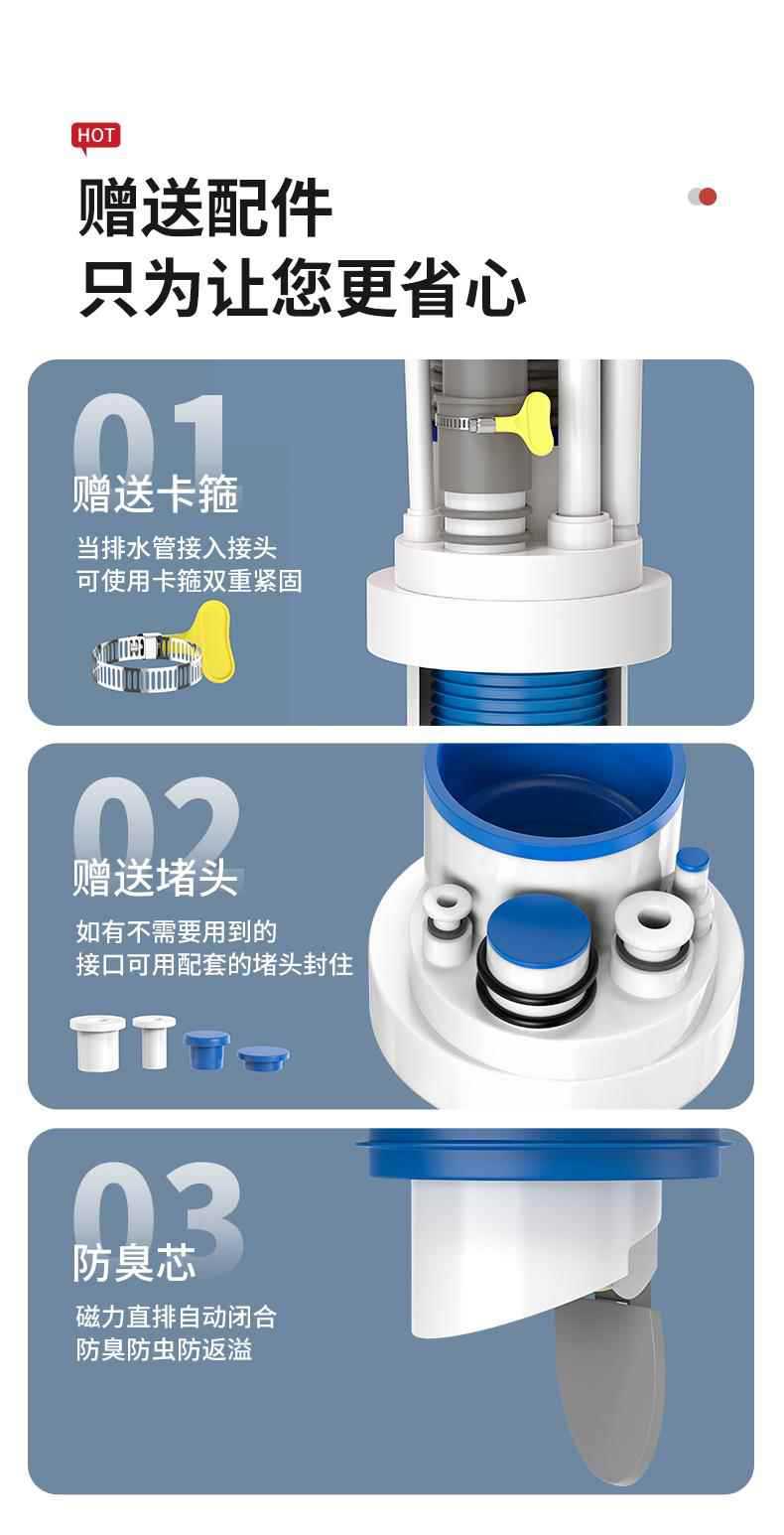 HOT

赠送配件
只为让您更省心

01
赠送卡箍
当排水管接入接头
可使用卡箍双重紧固

02
赠送堵头
如有不需要用到的
接口可用配套的堵头封住

03
防臭芯
磁力直排自动闭合
防臭防虫防返溢